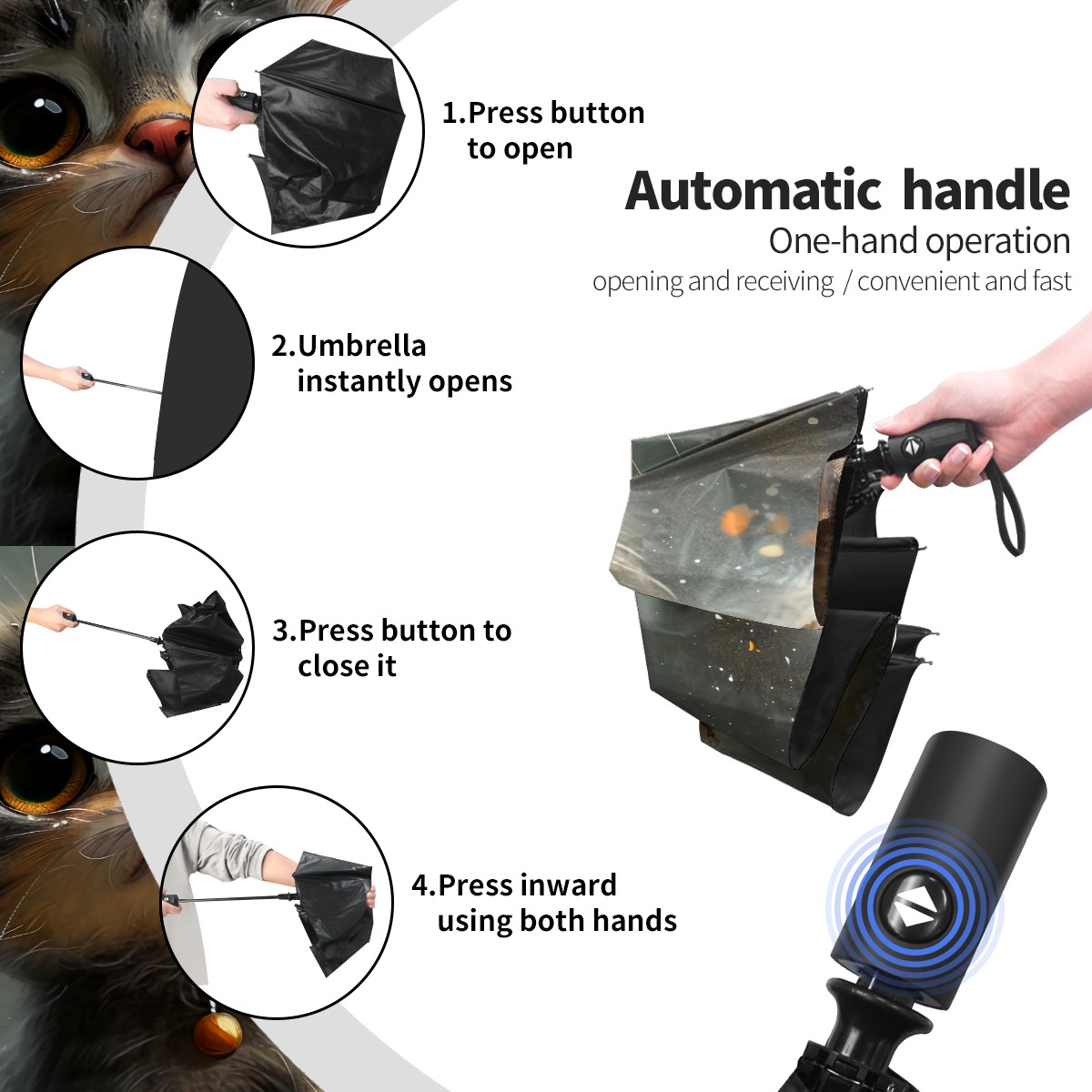 1.Press button to open

Automatic handle
One-hand operation
opening and receiving / convenient and fast

2.Umbrella instantly opens

3.Press button to close it

4.Press inward using both hands