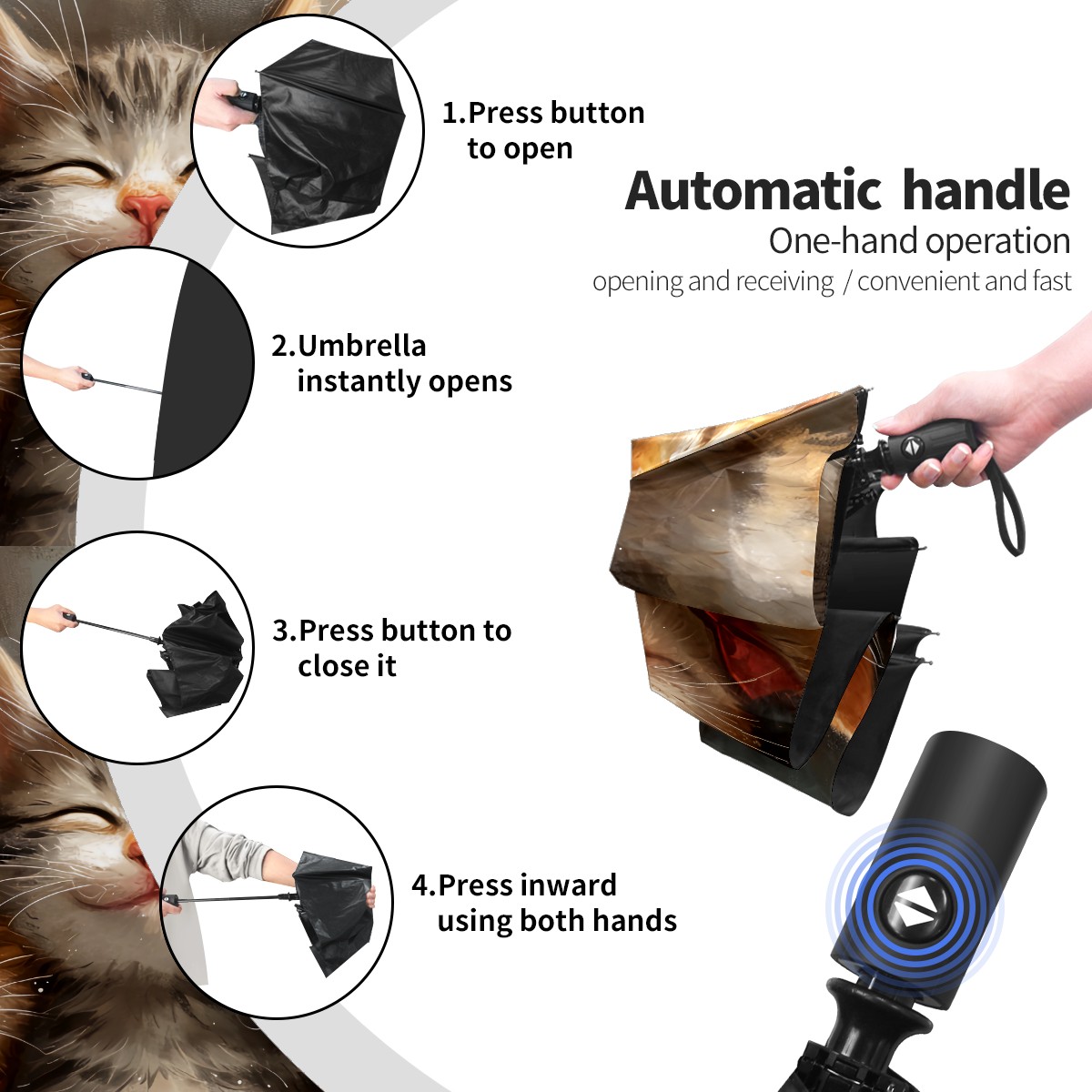 1.Press button to open

Automatic handle
One-hand operation
opening and receiving / convenient and fast

2.Umbrella instantly opens

3.Press button to close it

4.Press inward using both hands