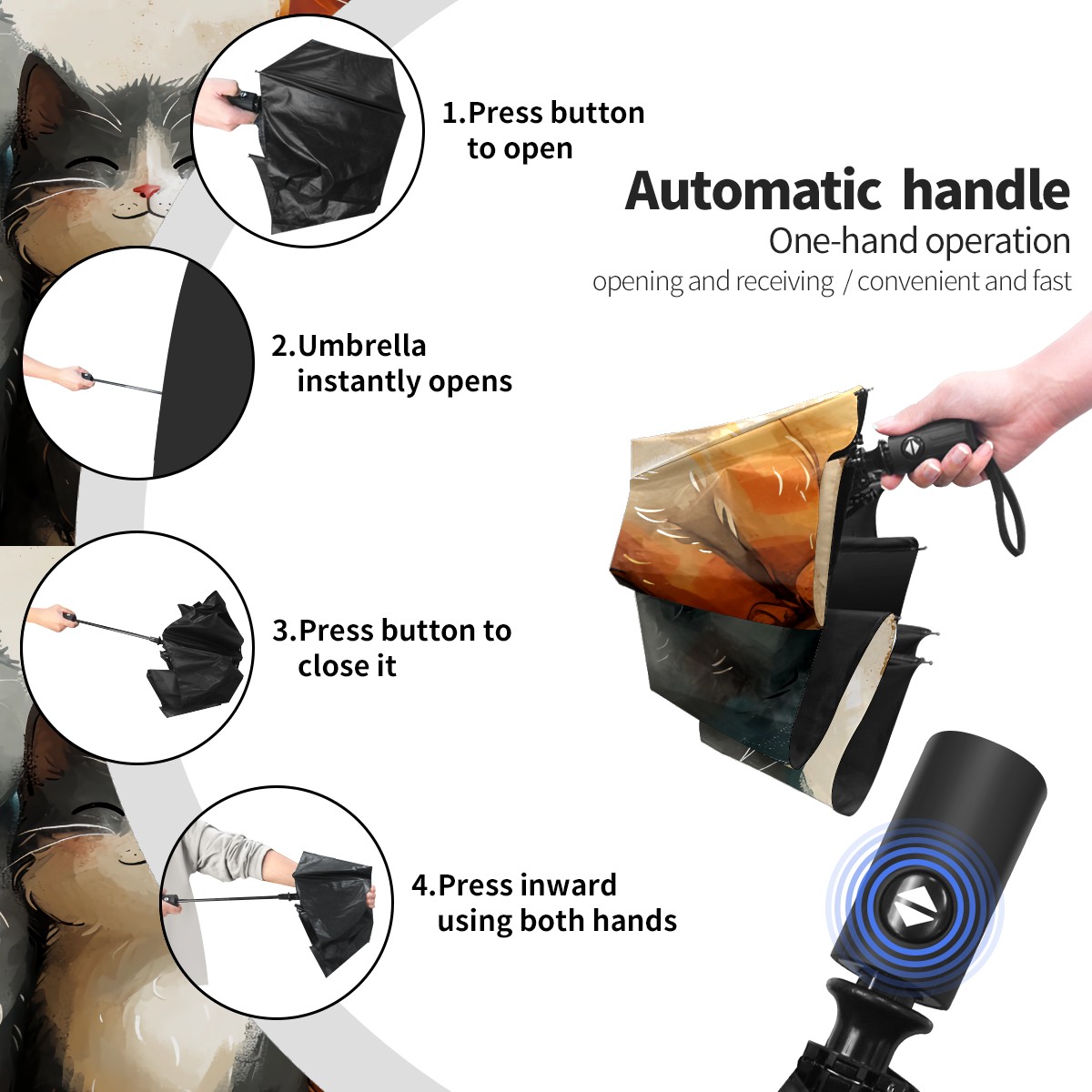 1.Press button to open

Automatic handle
One-hand operation
opening and receiving / convenient and fast

2.Umbrella instantly opens

3.Press button to close it

4.Press inward using both hands