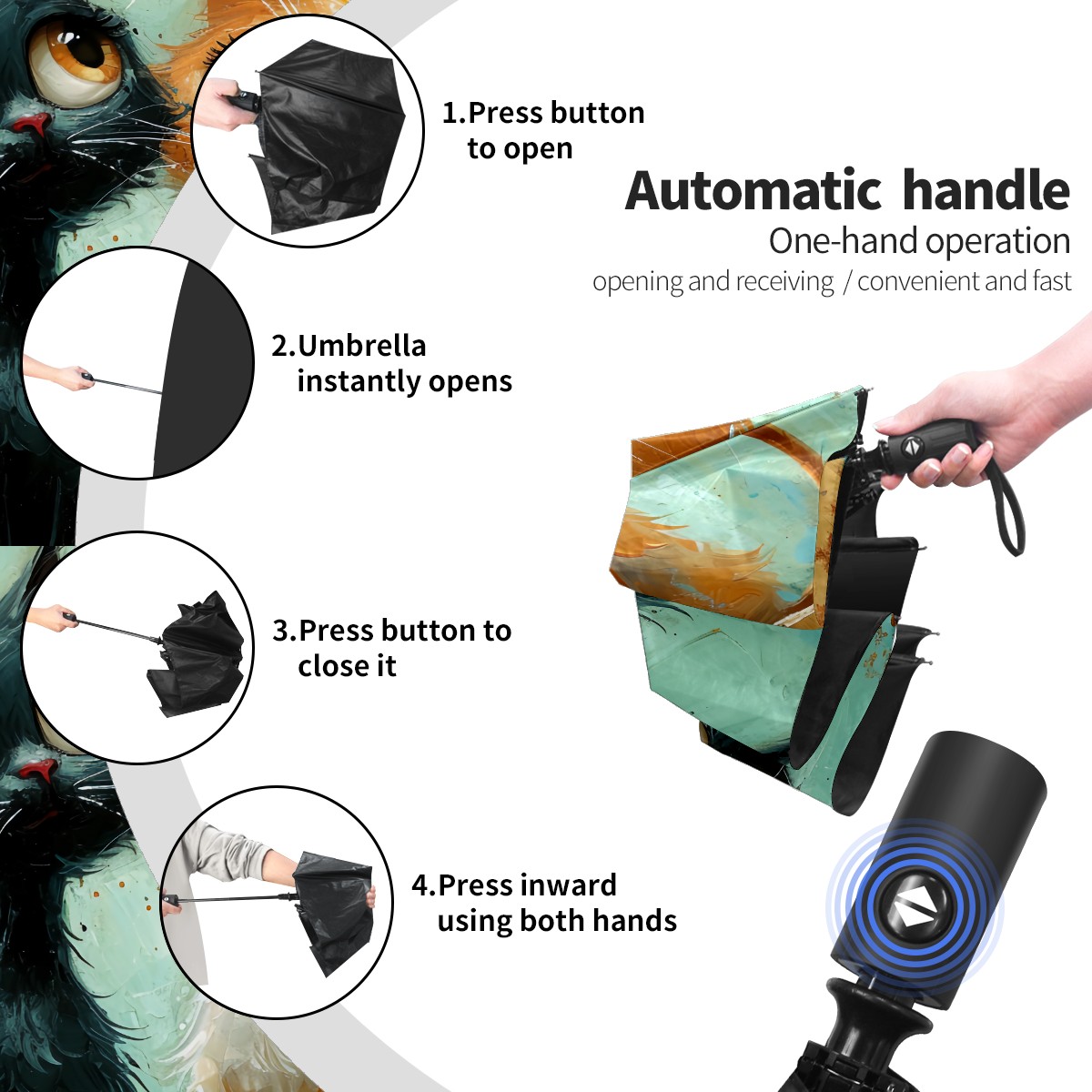 1.Press button to open

Automatic handle
One-hand operation
opening and receiving / convenient and fast

2.Umbrella instantly opens

3.Press button to close it

4.Press inward using both hands