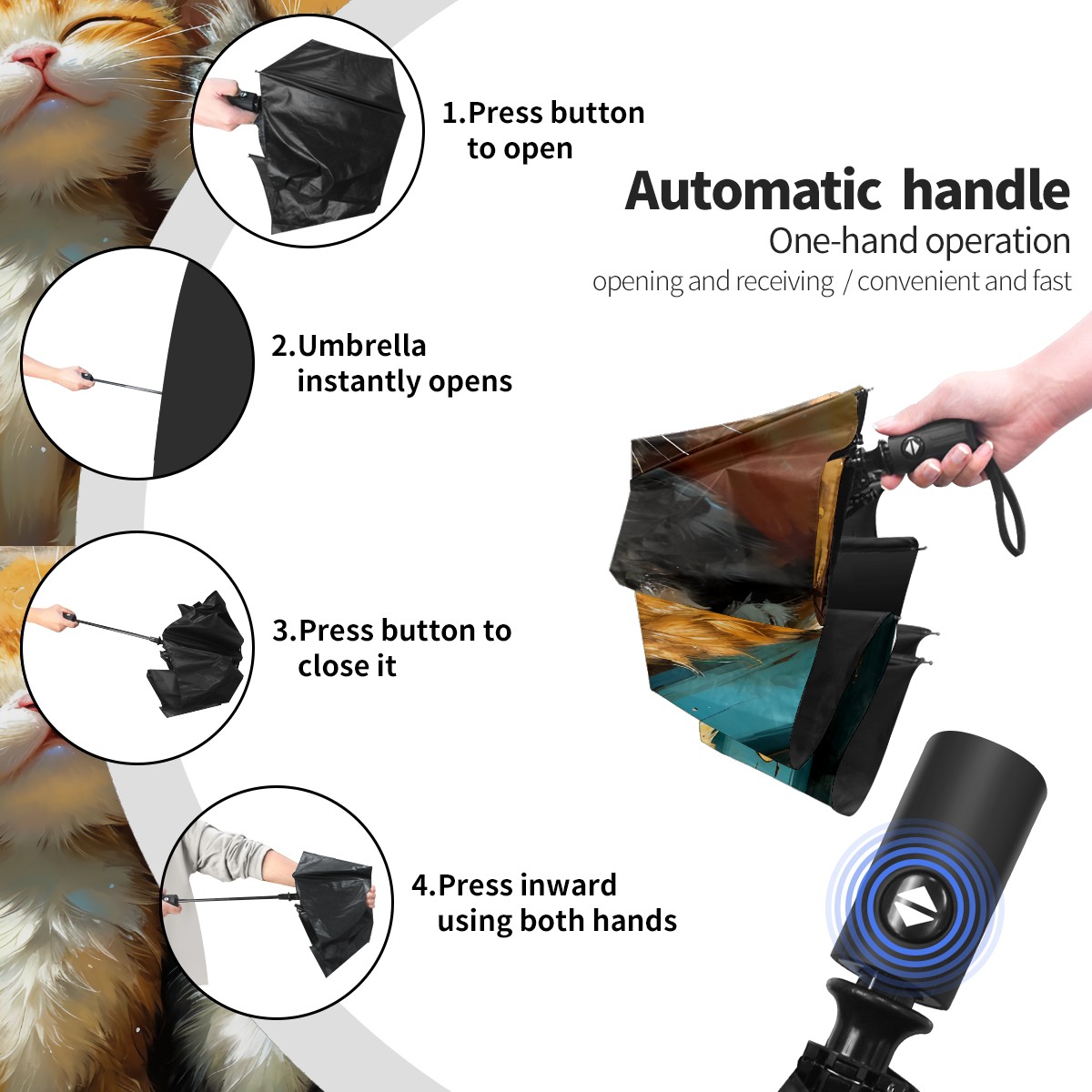 1.Press button to open

Automatic handle
One-hand operation
opening and receiving / convenient and fast

2.Umbrella instantly opens

3.Press button to close it

4.Press inward using both hands