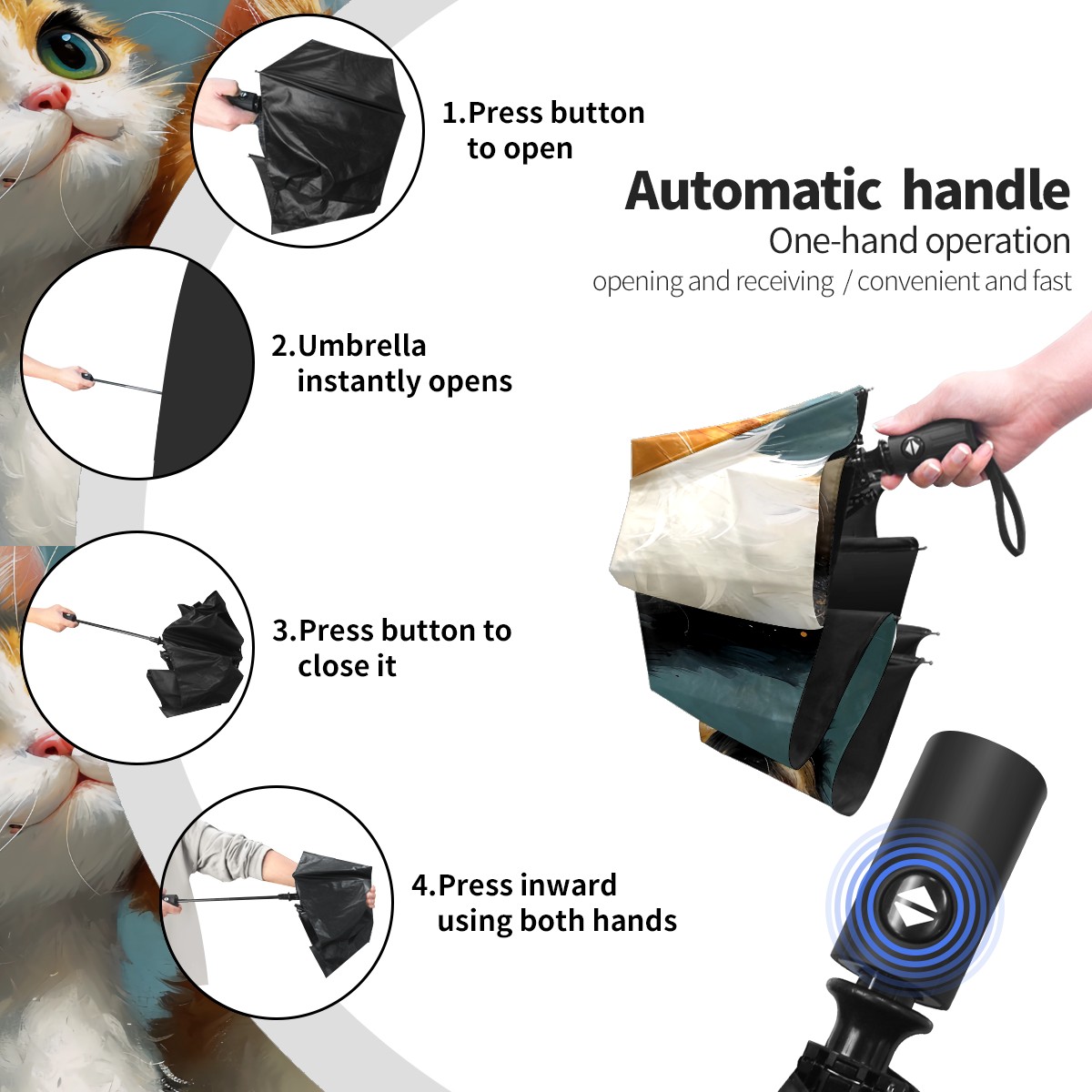 1.Press button to open

Automatic handle
One-hand operation
opening and receiving / convenient and fast

2.Umbrella instantly opens

3.Press button to close it

4.Press inward using both hands