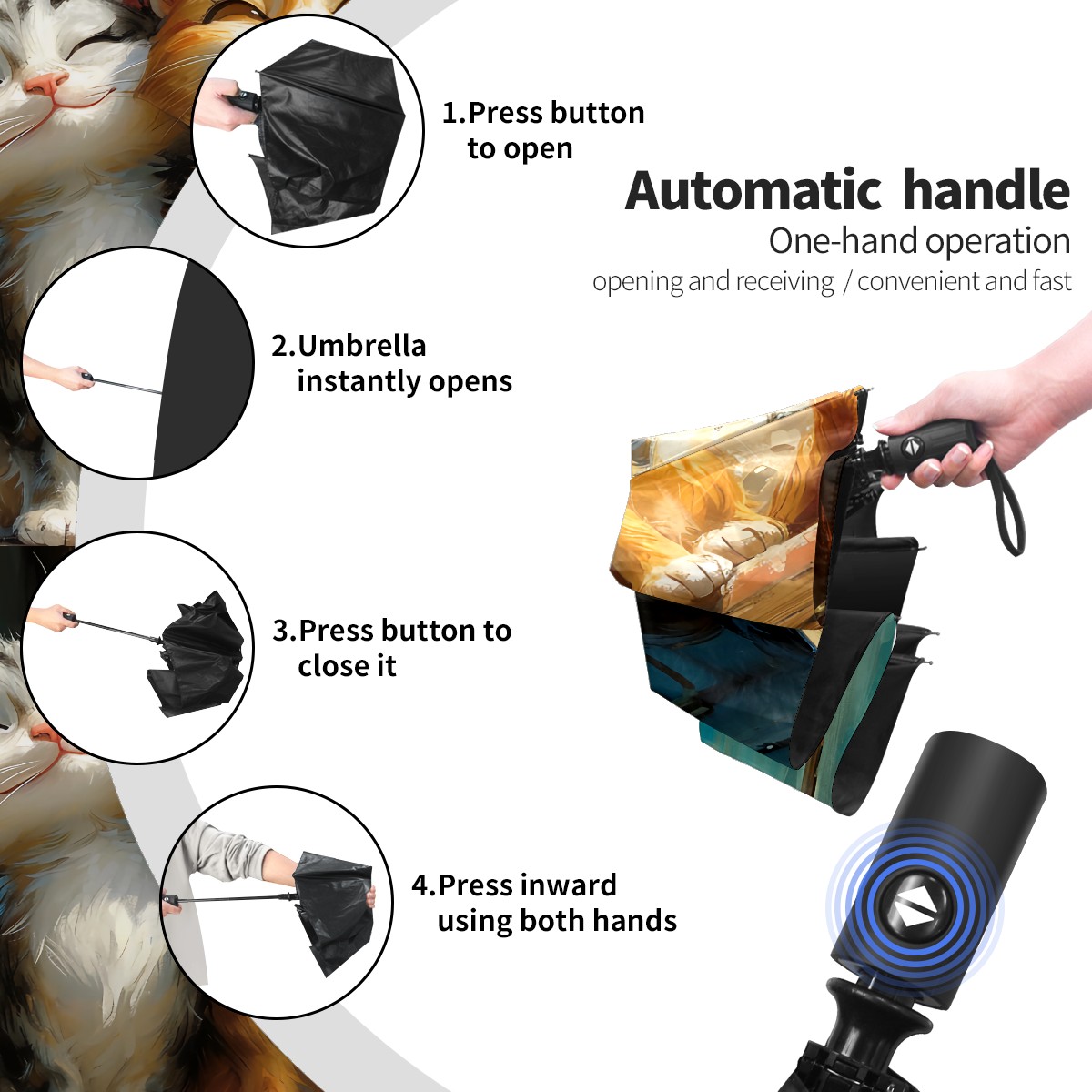 1.Press button to open

Automatic handle
One-hand operation
opening and receiving / convenient and fast

2.Umbrella instantly opens

3.Press button to close it

4.Press inward using both hands