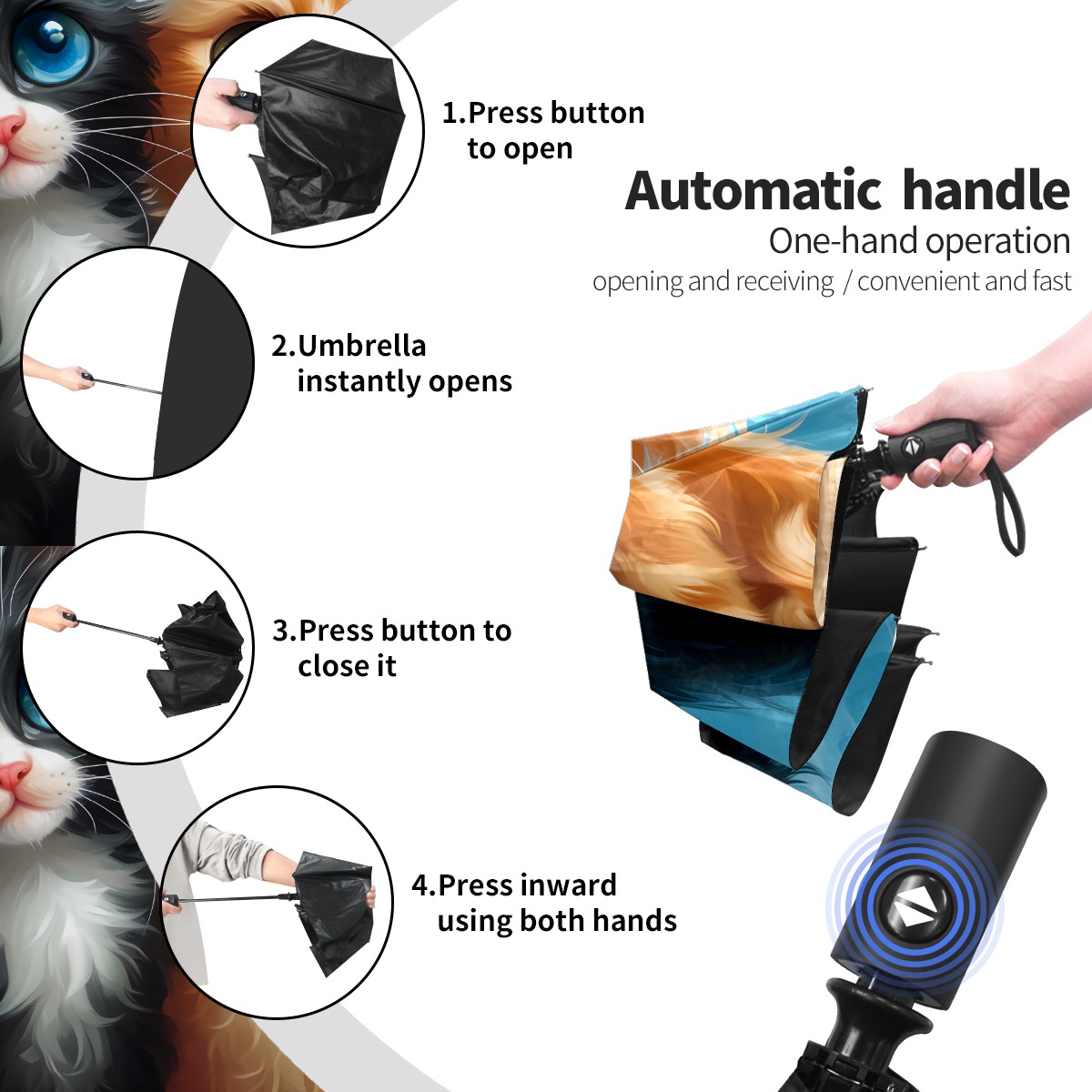 1.Press button to open

Automatic handle
One-hand operation
opening and receiving / convenient and fast

2.Umbrella instantly opens

3.Press button to close it

4.Press inward using both hands