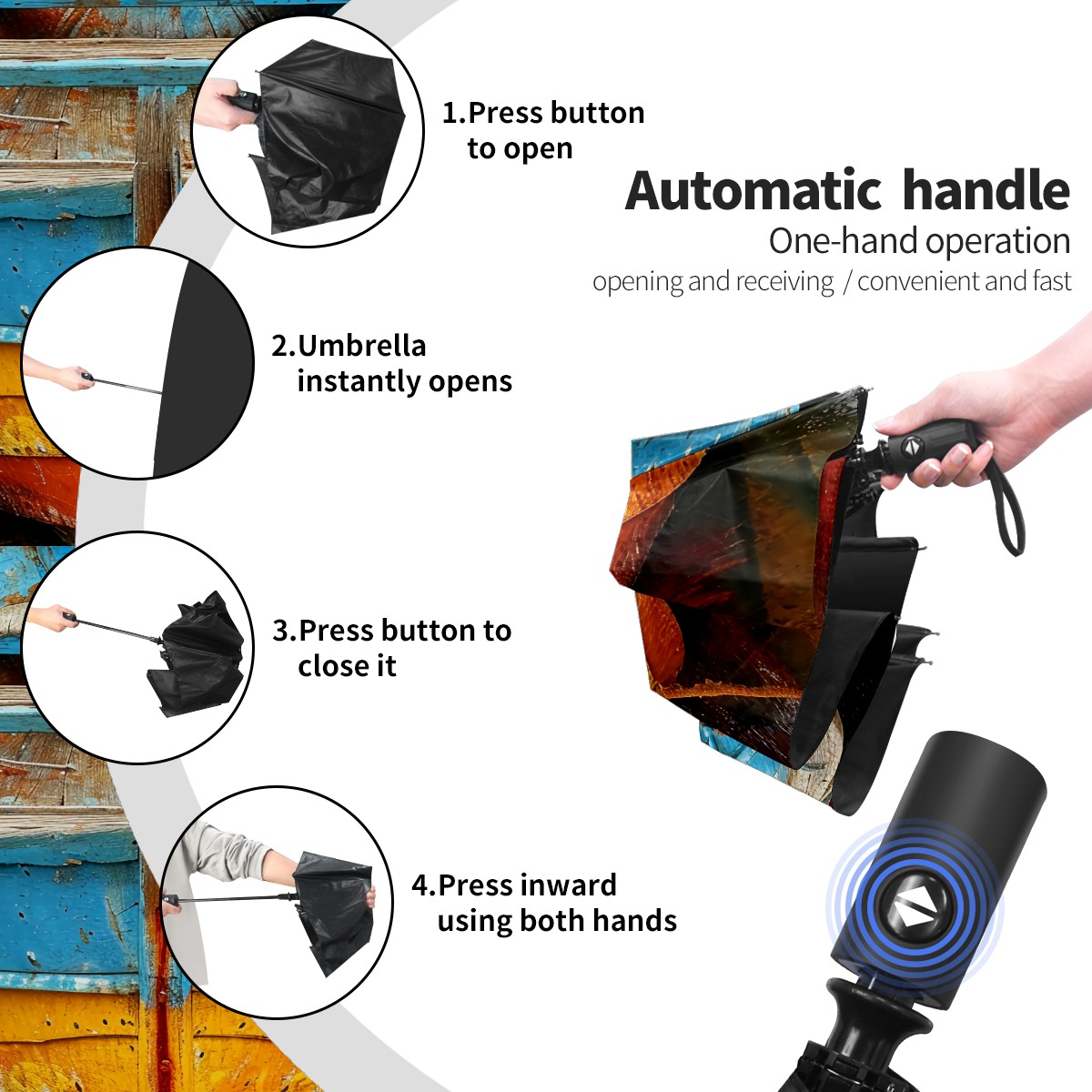 1.Press button to open

Automatic handle

One-hand operation

opening and receiving / convenient and fast

2.Umbrella instantly opens

3.Press button to close it

4.Press inward using both hands