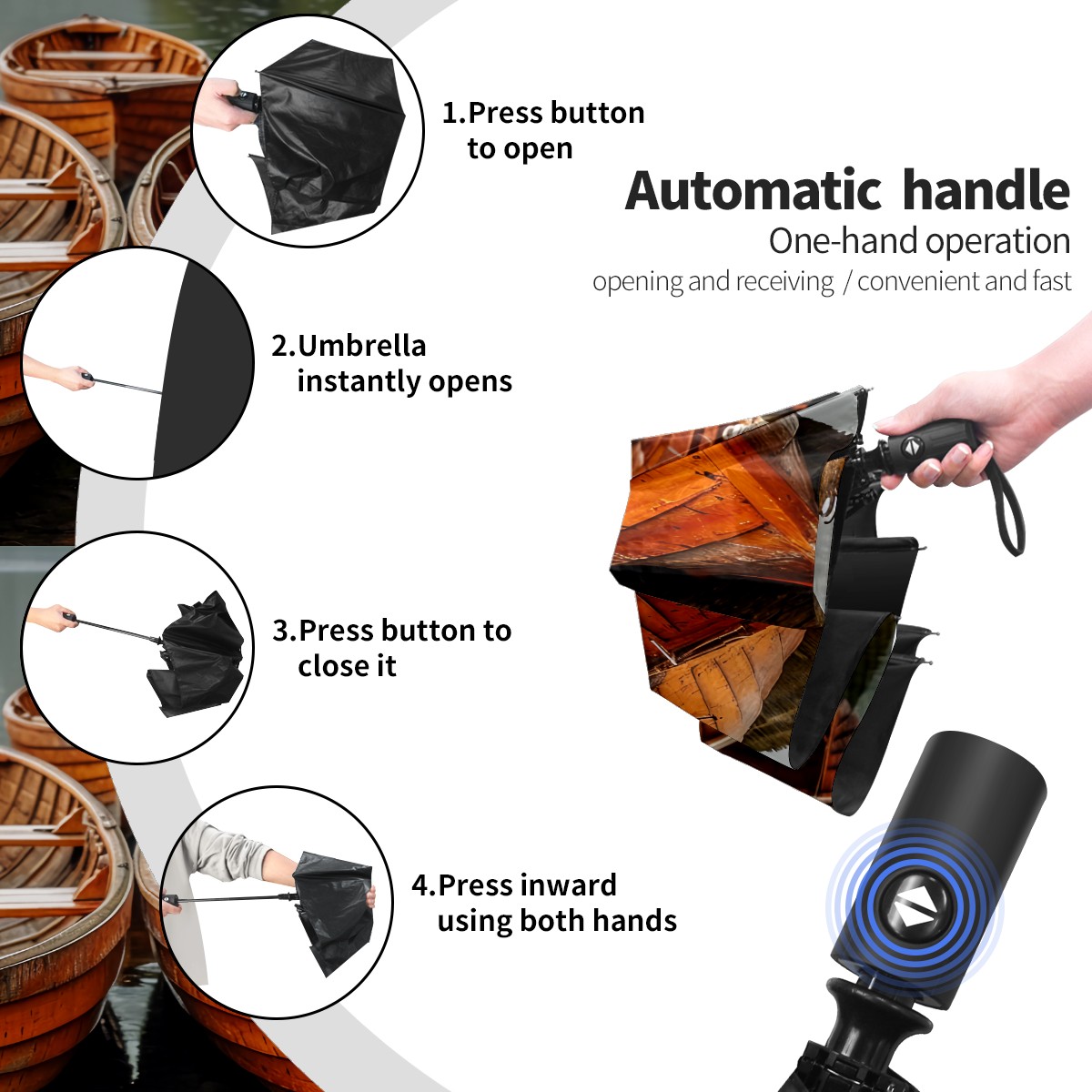 1.Press button to open

Automatic handle
One-hand operation
opening and receiving / convenient and fast

2.Umbrella instantly opens

3.Press button to close it

4.Press inward using both hands