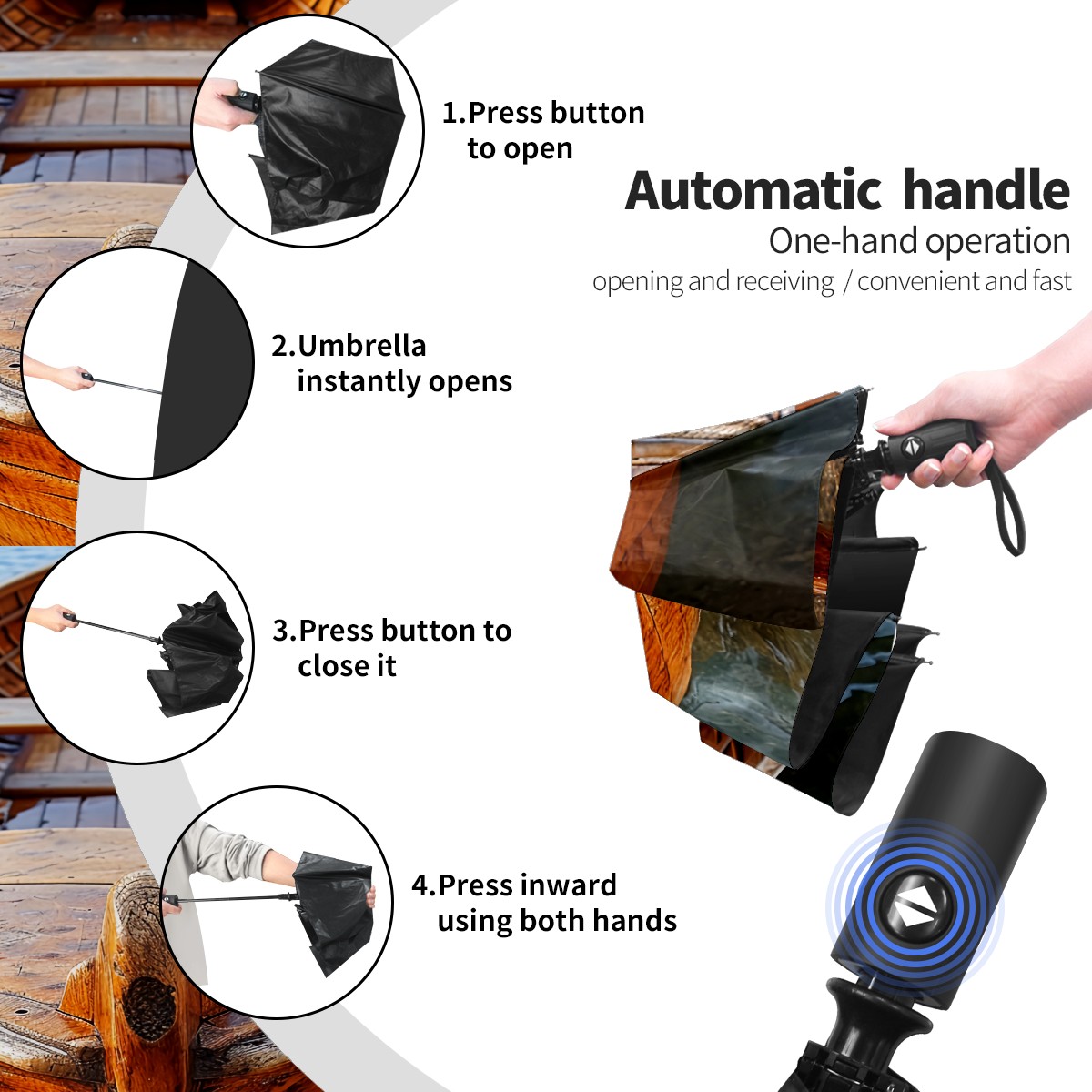 1.Press button to open

Automatic handle
One-hand operation
opening and receiving / convenient and fast

2.Umbrella instantly opens

3.Press button to close it

4.Press inward using both hands