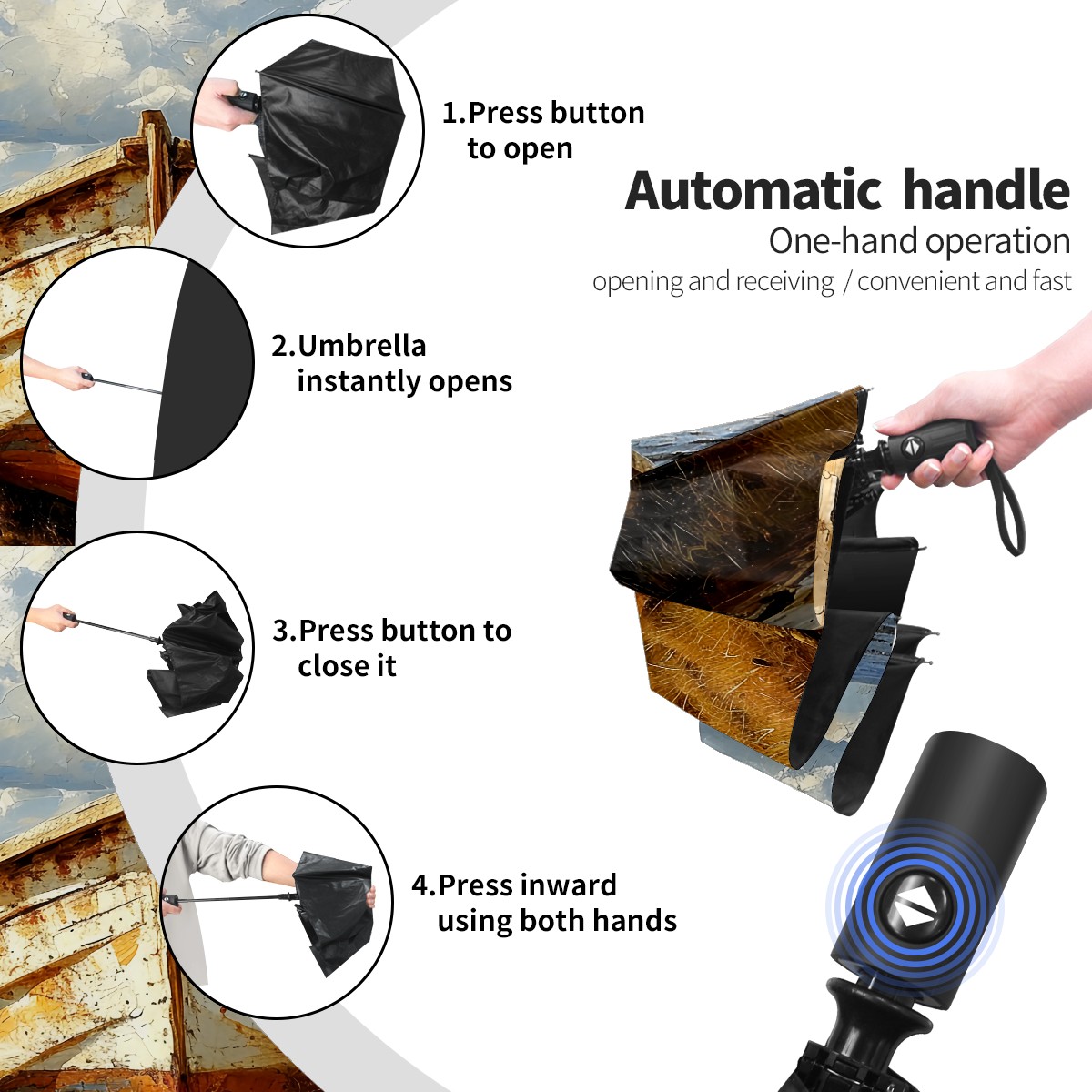 1.Press button to open

Automatic handle
One-hand operation
opening and receiving / convenient and fast

2.Umbrella instantly opens

3.Press button to close it

4.Press inward using both hands