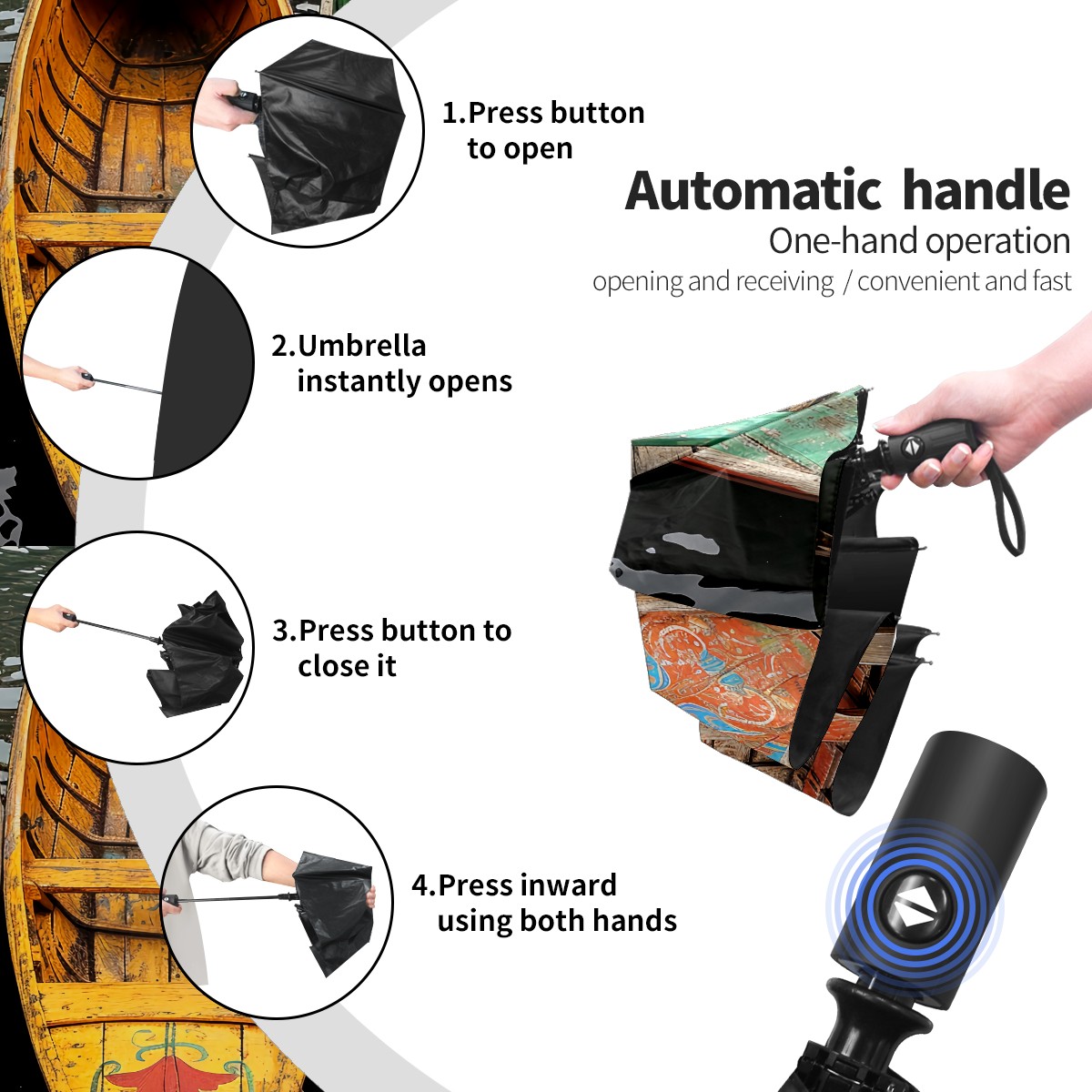 1.Press button to open

Automatic handle
One-hand operation
opening and receiving / convenient and fast

2.Umbrella instantly opens

3.Press button to close it

4.Press inward using both hands