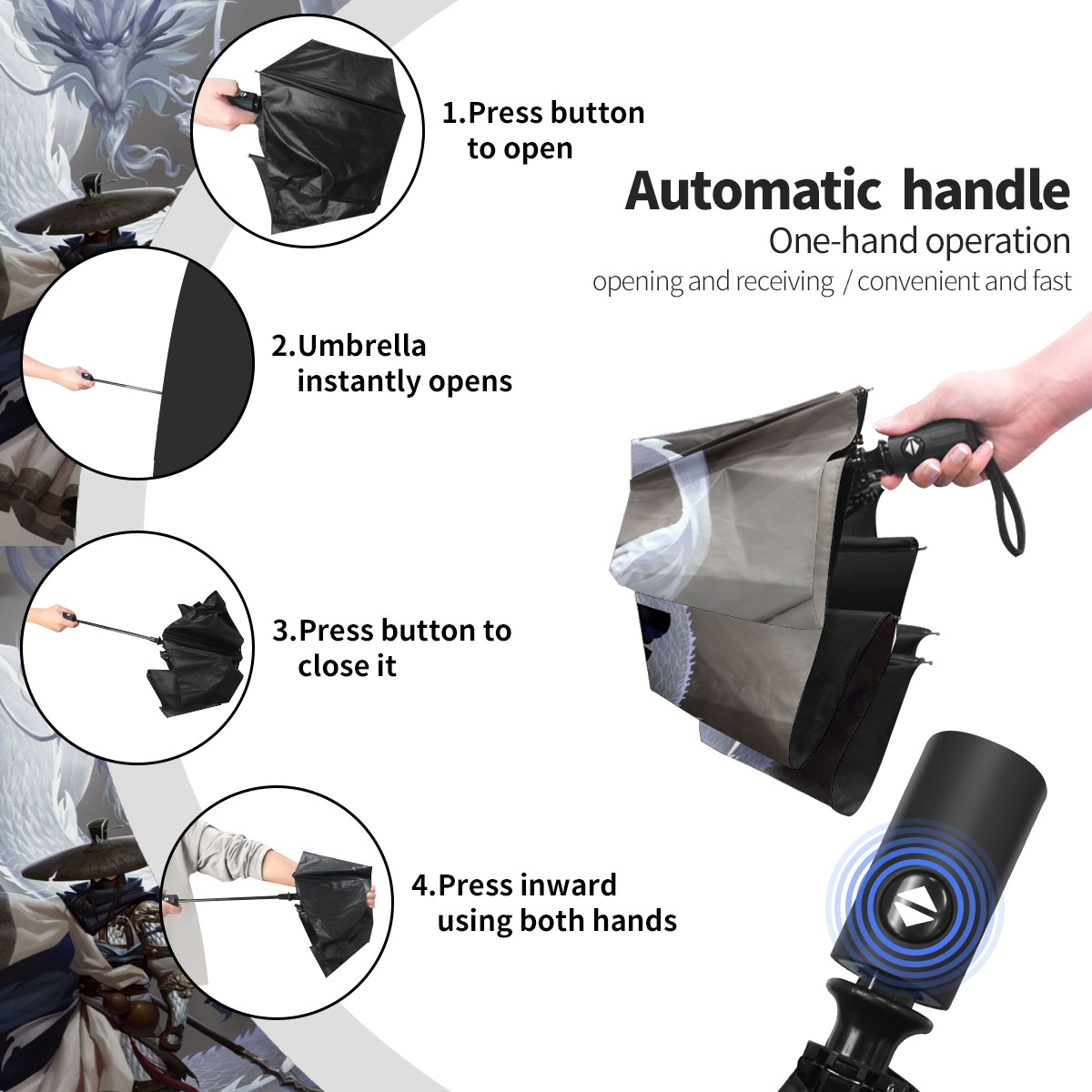 1.Press button to open

Automatic handle
One-hand operation
opening and receiving / convenient and fast

2.Umbrella instantly opens

3.Press button to close it

4.Press inward using both hands