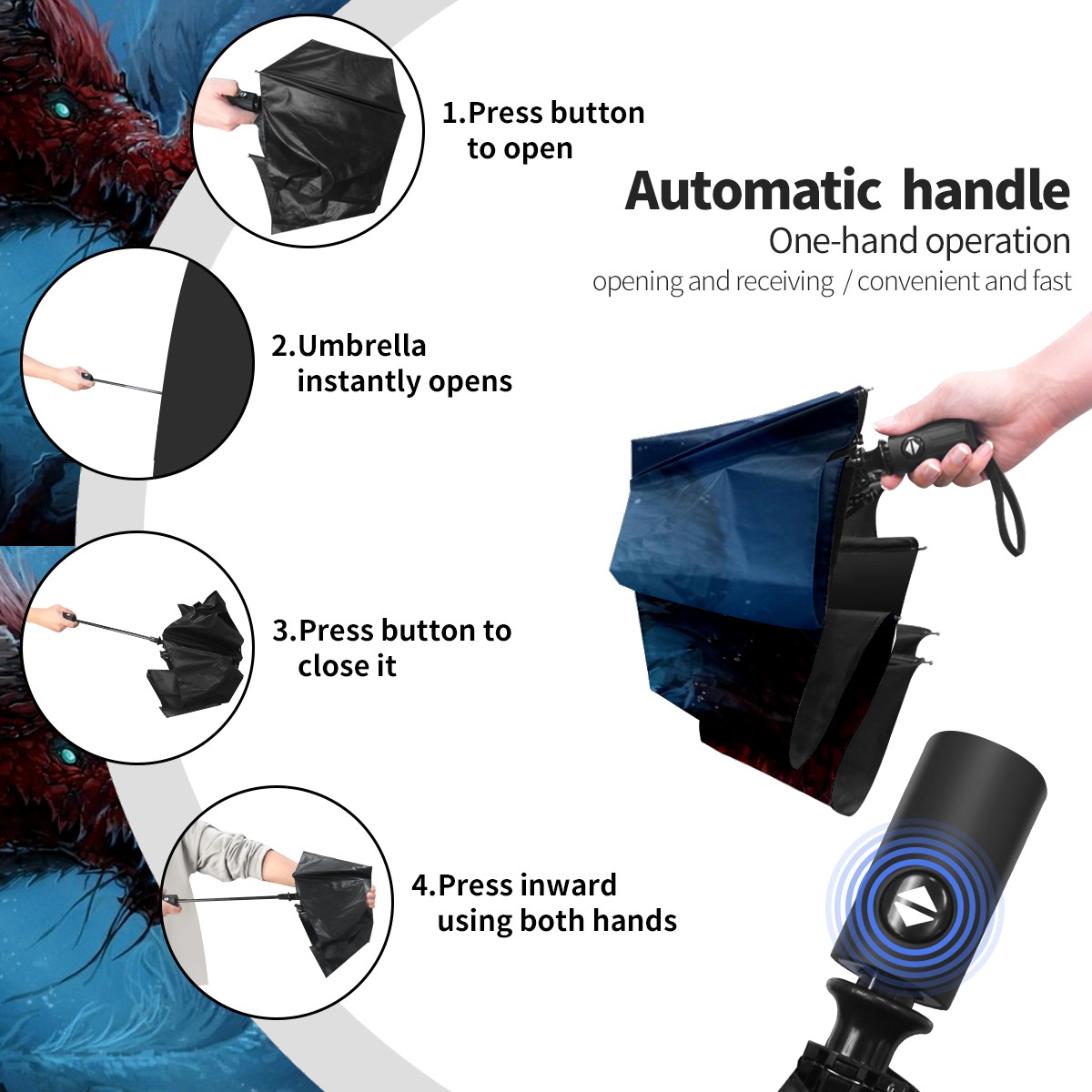 1.Press button to open

Automatic handle

One-hand operation

opening and receiving / convenient and fast

2.Umbrella instantly opens

3.Press button to close it

4.Press inward using both hands