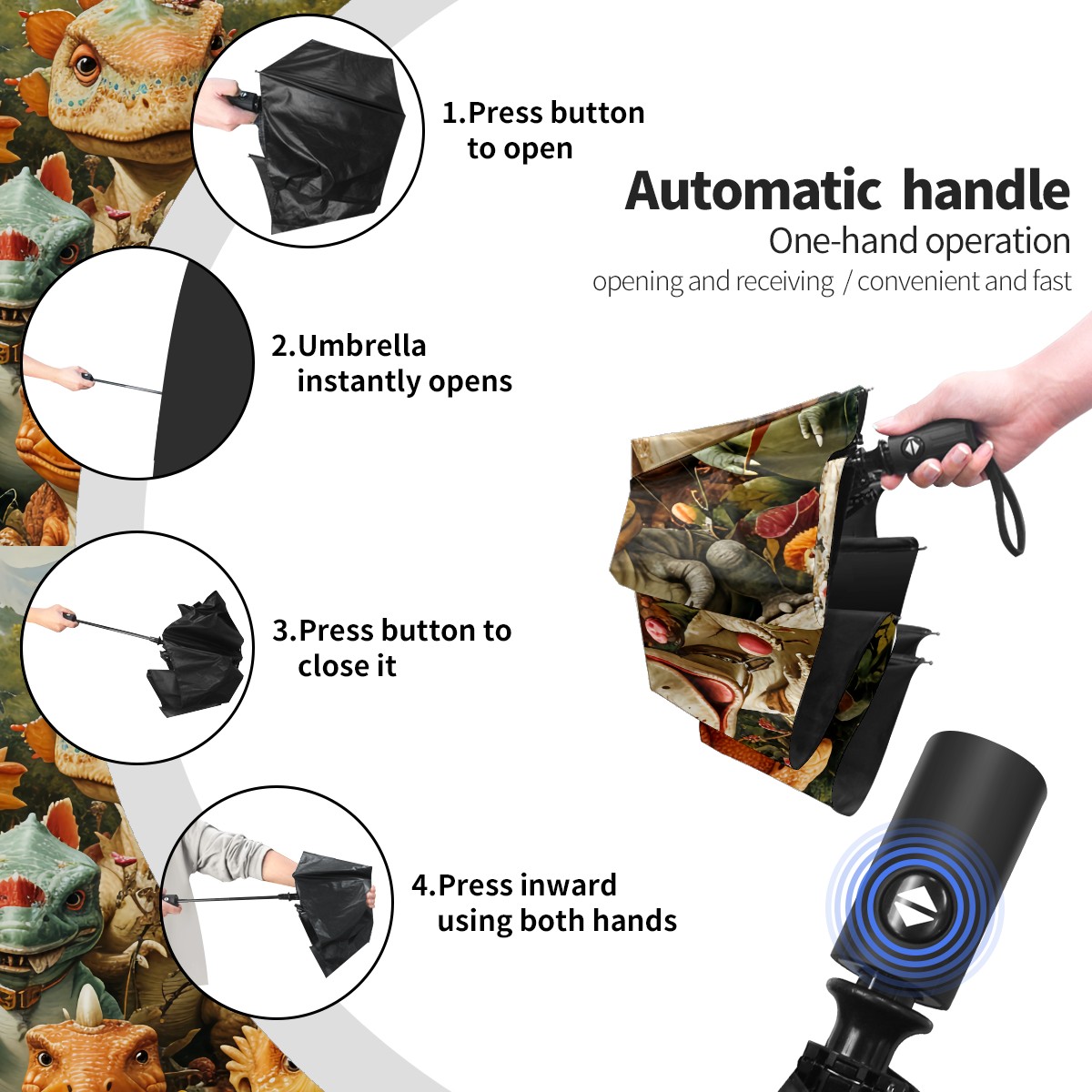 1.Press button to open

Automatic handle

One-hand operation

opening and receiving / convenient and fast

2.Umbrella instantly opens

3.Press button to close it

4.Press inward using both hands