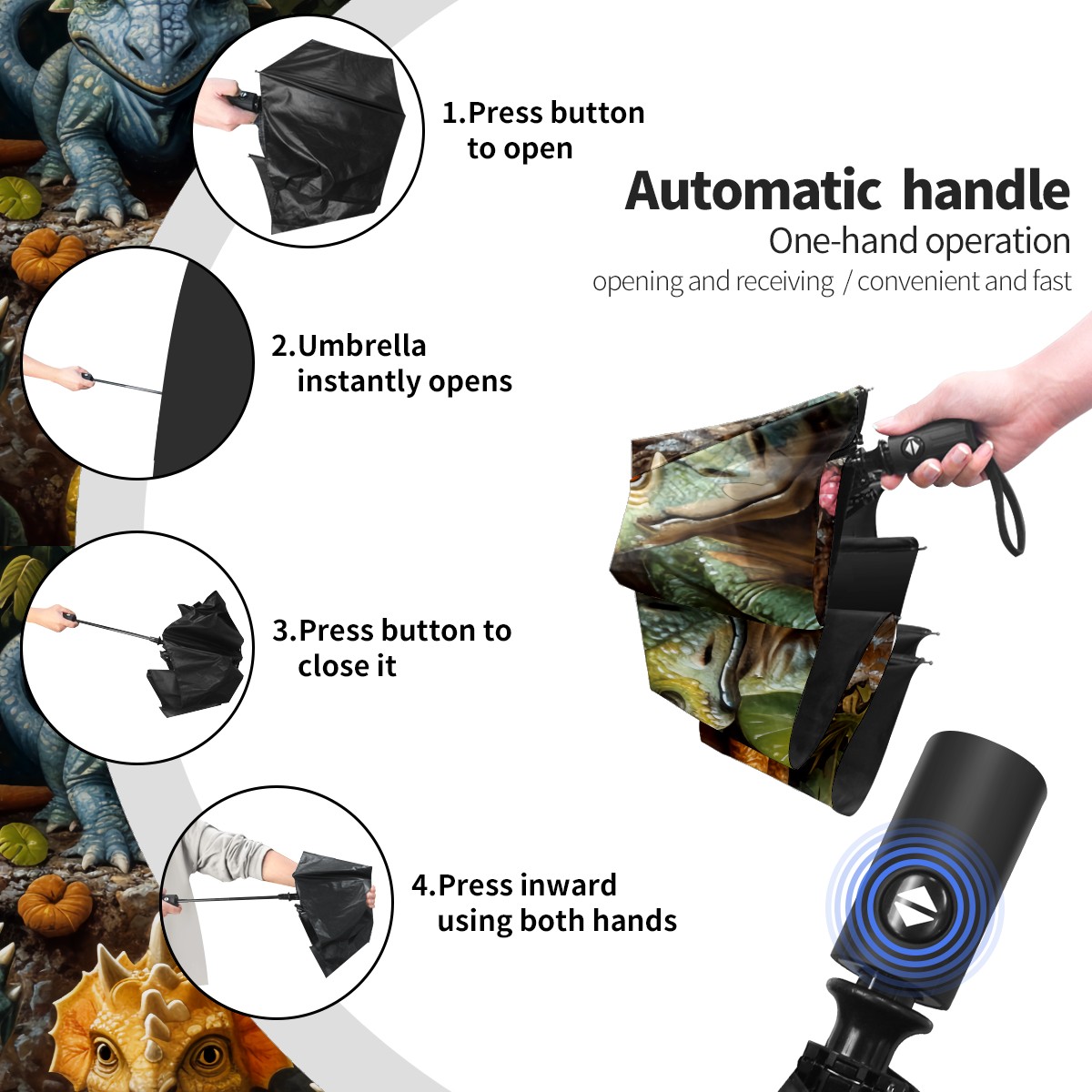 1.Press button to open

Automatic handle
One-hand operation
opening and receiving / convenient and fast

2.Umbrella instantly opens

3.Press button to close it

4.Press inward using both hands