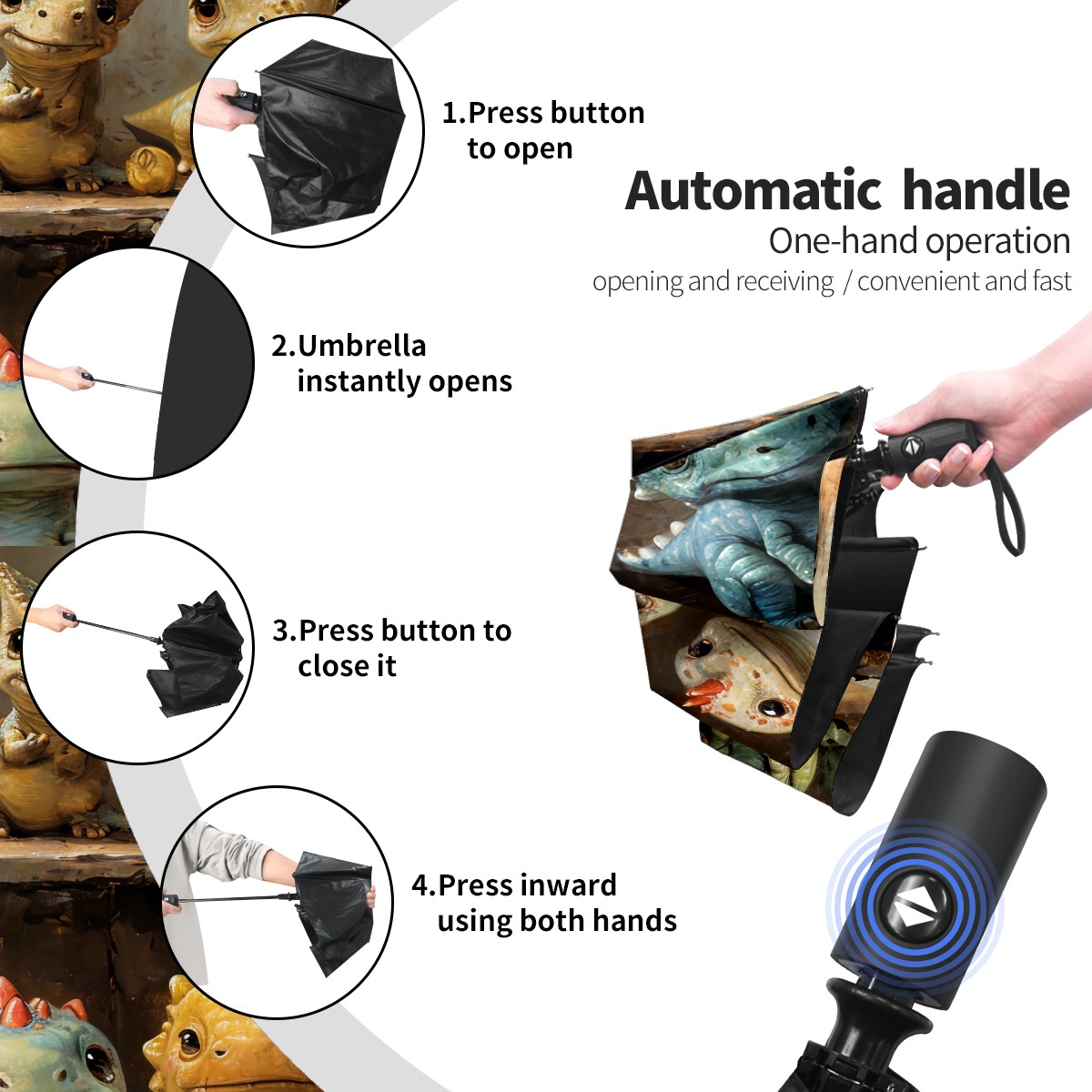 1.Press button to open

Automatic handle

One-hand operation

opening and receiving / convenient and fast

2.Umbrella instantly opens

3.Press button to close it

4.Press inward using both hands