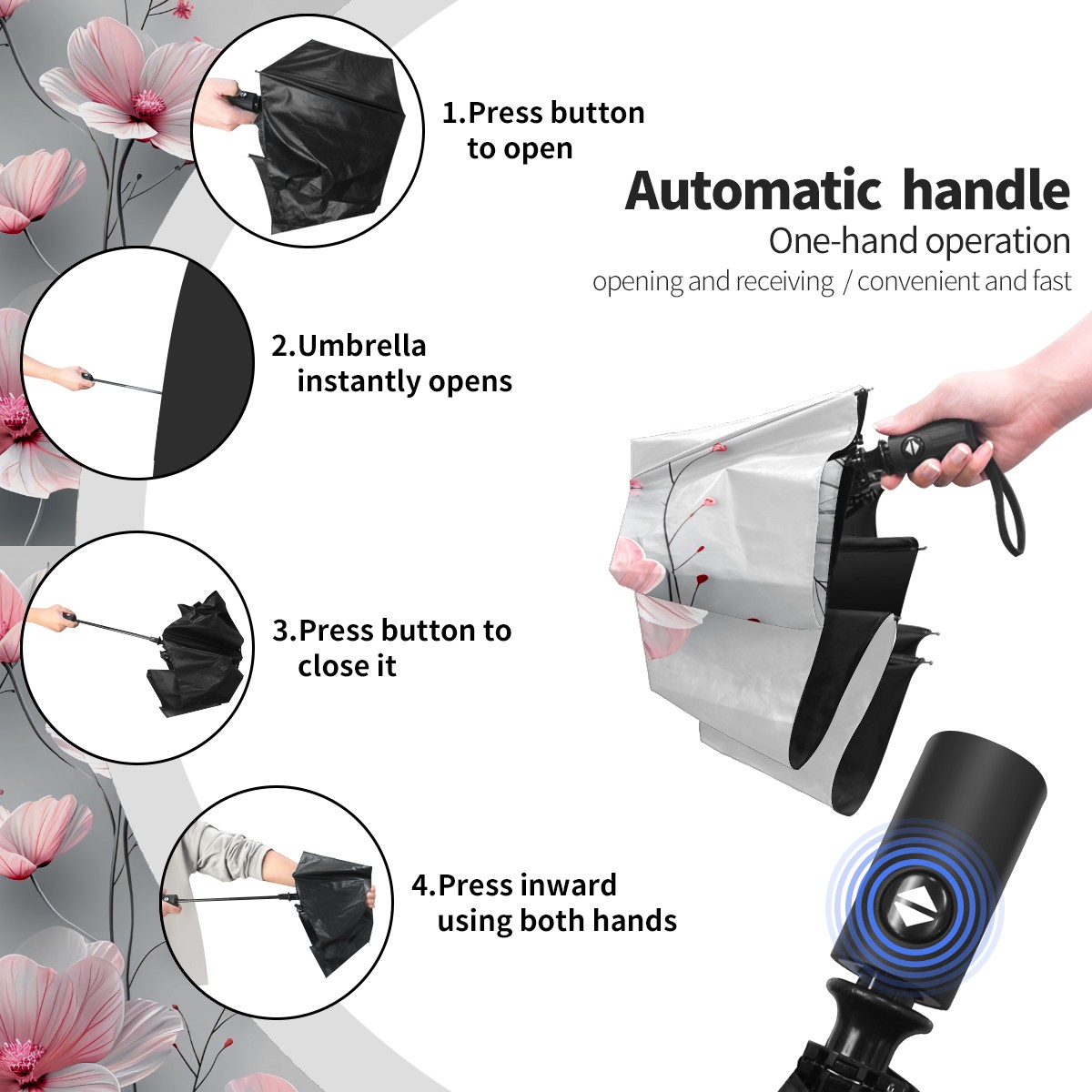 1.Press button to open

Automatic handle

One-hand operation

opening and receiving / convenient and fast

2.Umbrella instantly opens

3.Press button to close it

4.Press inward using both hands