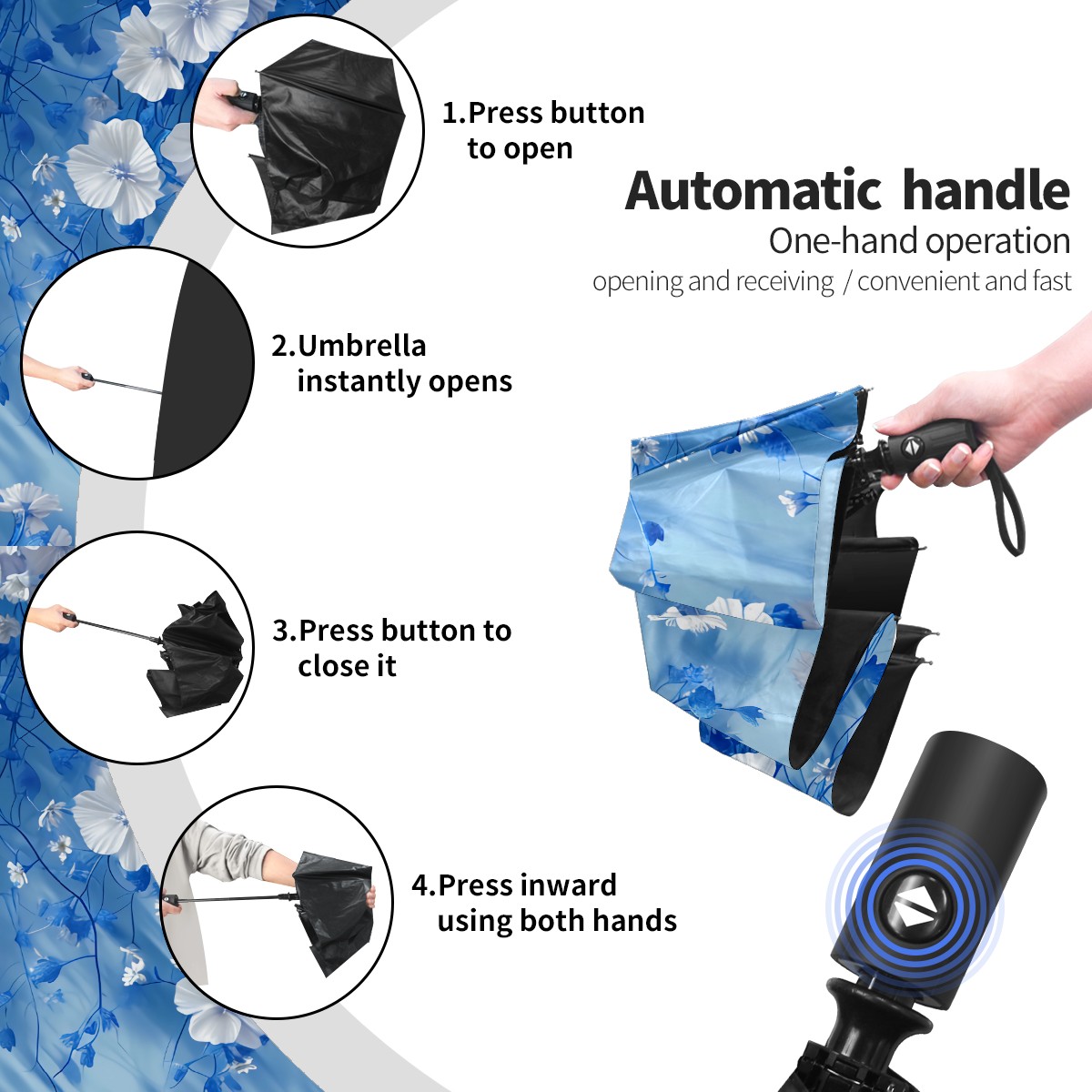 1.Press button to open

Automatic handle
One-hand operation
opening and receiving / convenient and fast

2.Umbrella instantly opens

3.Press button to close it

4.Press inward using both hands