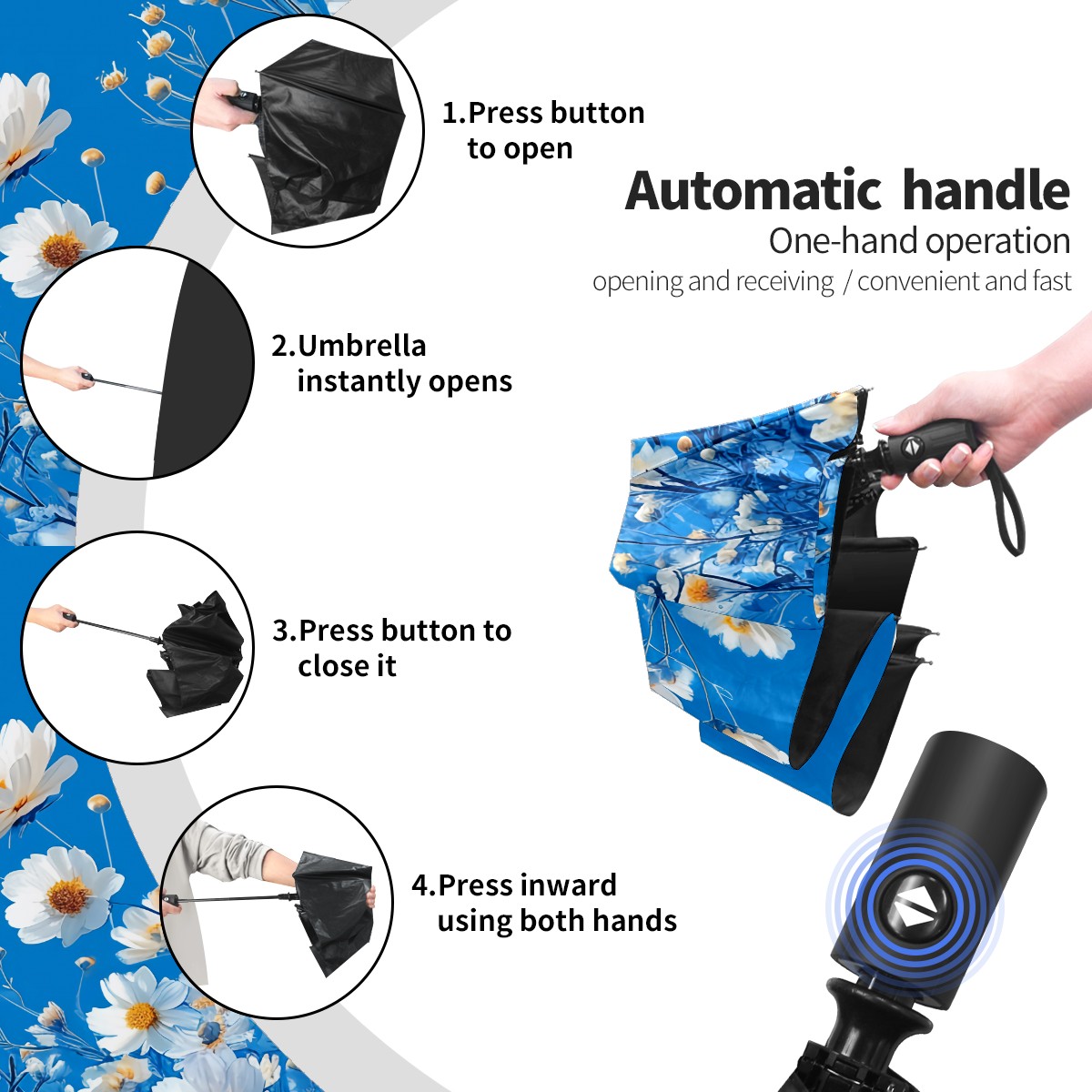 1.Press button to open

Automatic handle

One-hand operation

opening and receiving / convenient and fast

2.Umbrella instantly opens

3.Press button to close it

4.Press inward using both hands