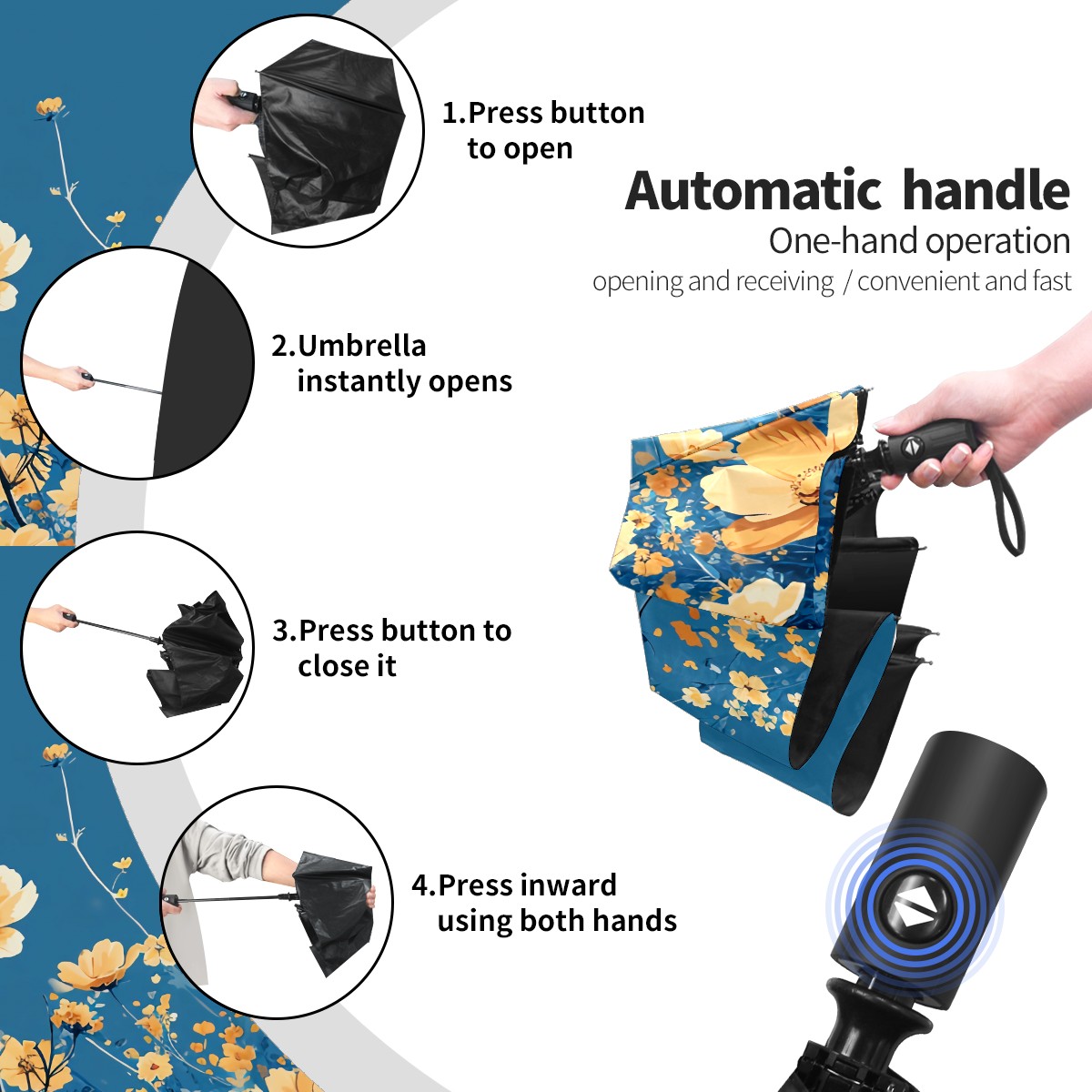 1.Press button to open

Automatic handle

One-hand operation

opening and receiving / convenient and fast

2.Umbrella instantly opens

3.Press button to close it

4.Press inward using both hands