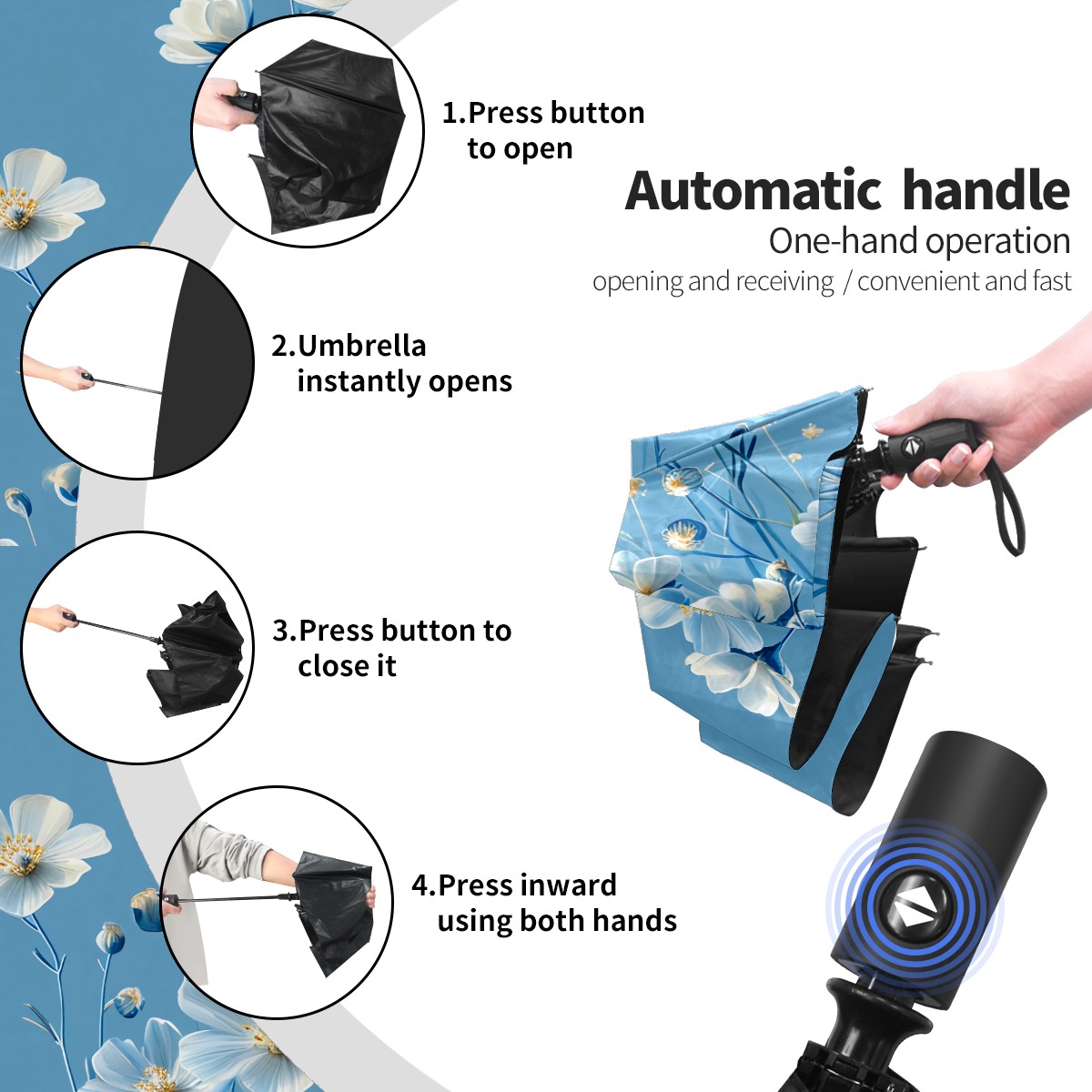 1.Press button to open

Automatic handle
One-hand operation
opening and receiving / convenient and fast

2.Umbrella instantly opens

3.Press button to close it

4.Press inward using both hands