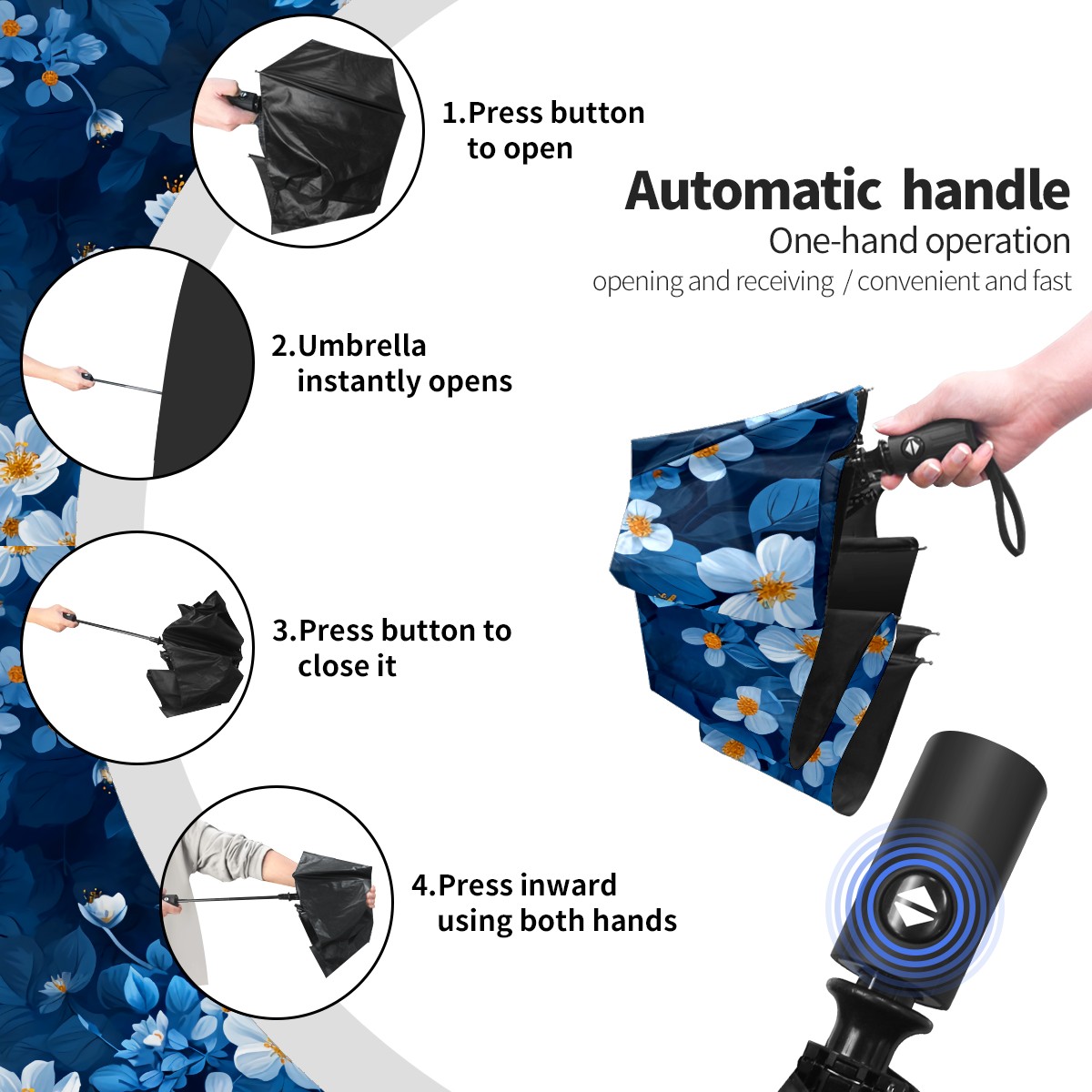 1.Press button to open

Automatic handle
One-hand operation
opening and receiving / convenient and fast

2.Umbrella instantly opens

3.Press button to close it

4.Press inward using both hands