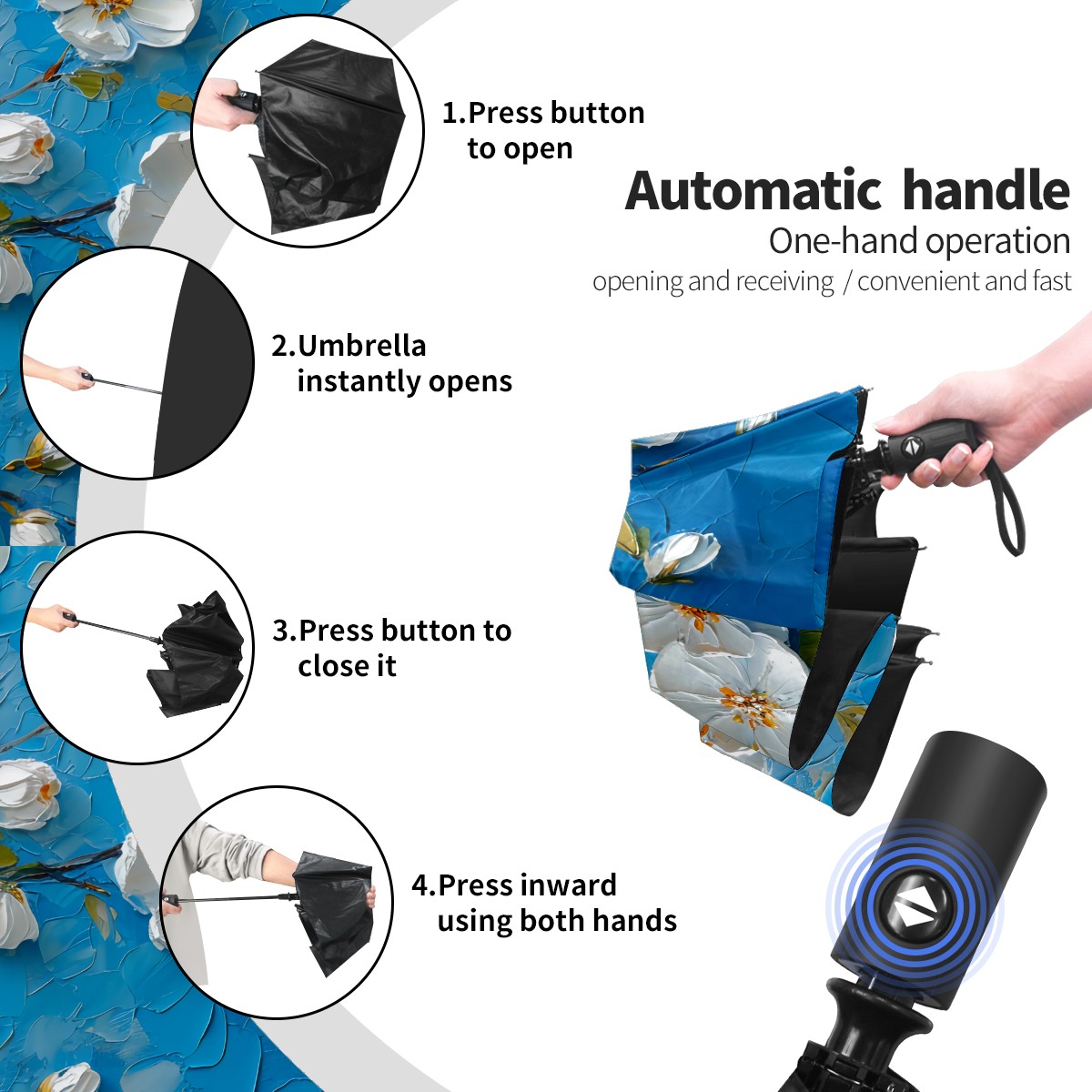 1.Press button to open

Automatic handle
One-hand operation
opening and receiving / convenient and fast

2.Umbrella instantly opens

3.Press button to close it

4.Press inward using both hands