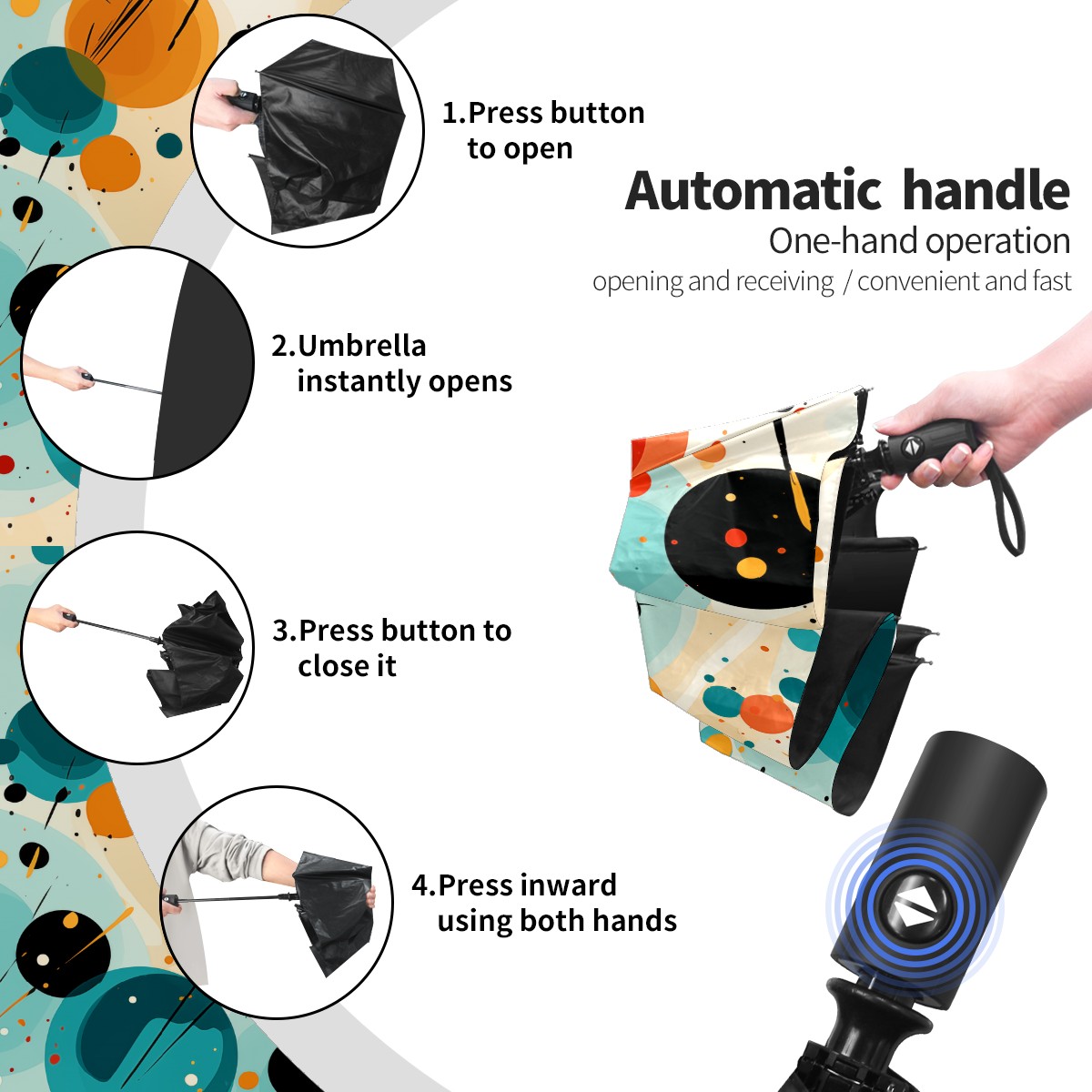 1.Press button to open

Automatic handle
One-hand operation
opening and receiving / convenient and fast

2.Umbrella instantly opens

3.Press button to close it

4.Press inward using both hands