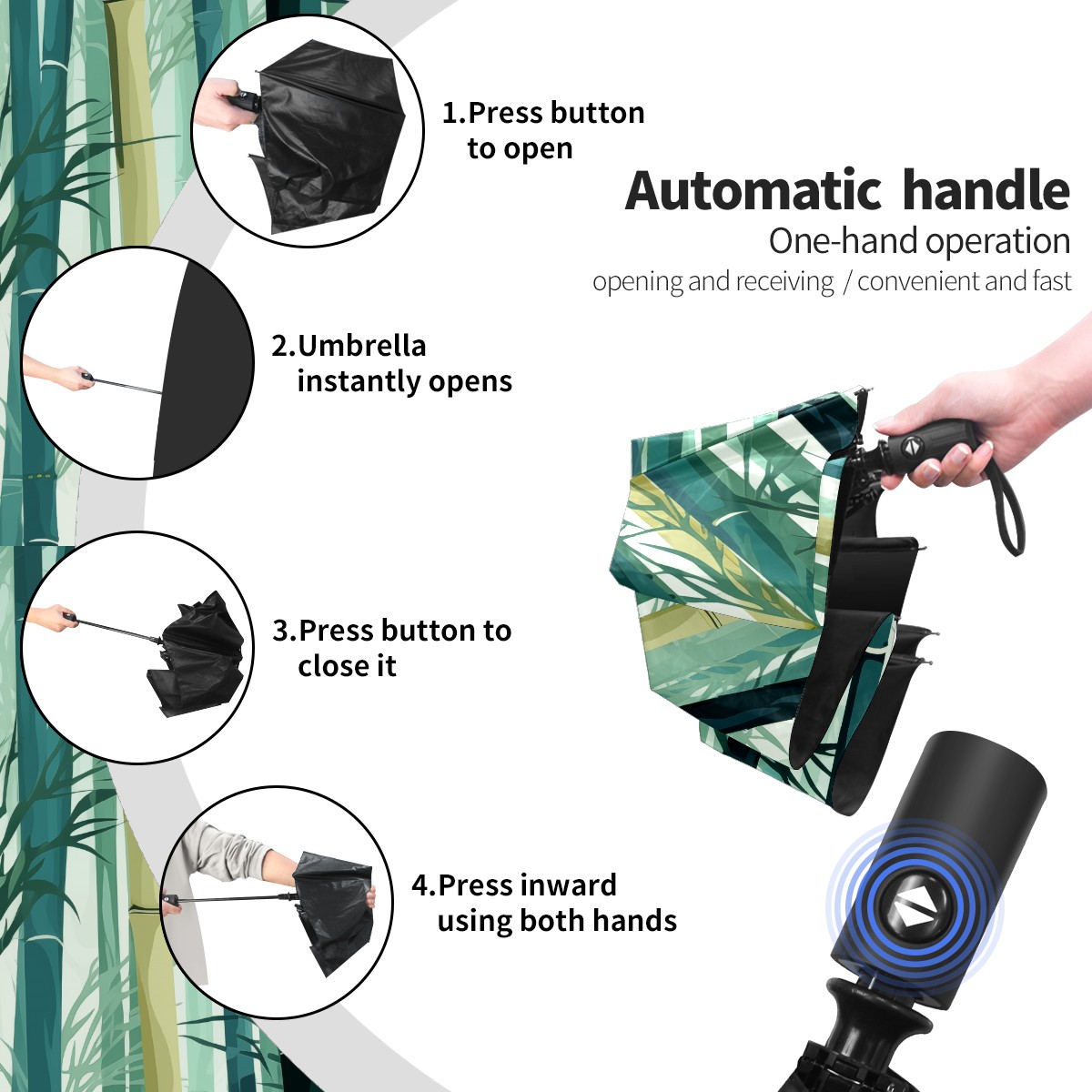 1.Press button to open

Automatic handle

One-hand operation

opening and receiving / convenient and fast

2.Umbrella instantly opens

3.Press button to close it

4.Press inward using both hands