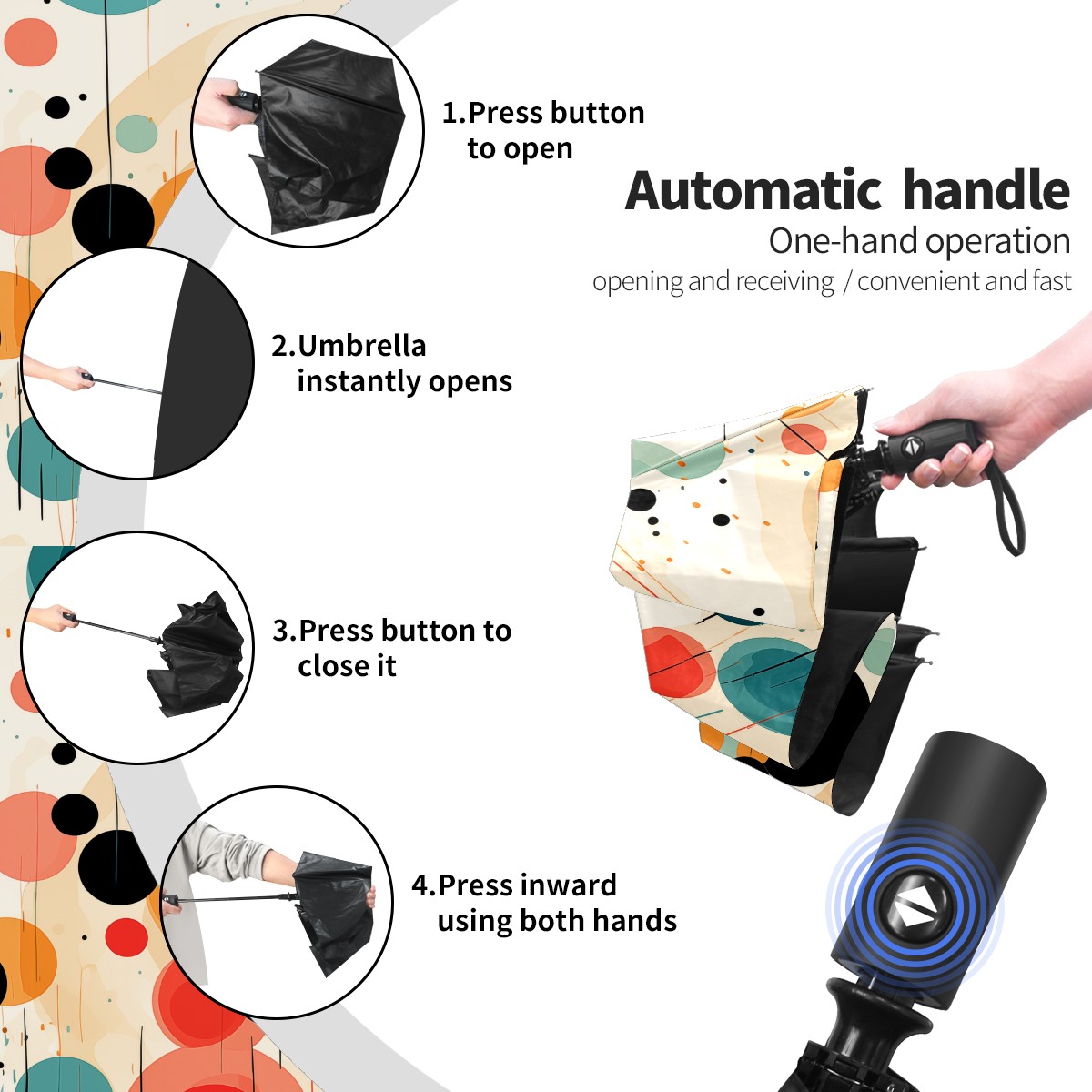 1.Press button to open

Automatic handle
One-hand operation
opening and receiving / convenient and fast

2.Umbrella instantly opens

3.Press button to close it

4.Press inward using both hands