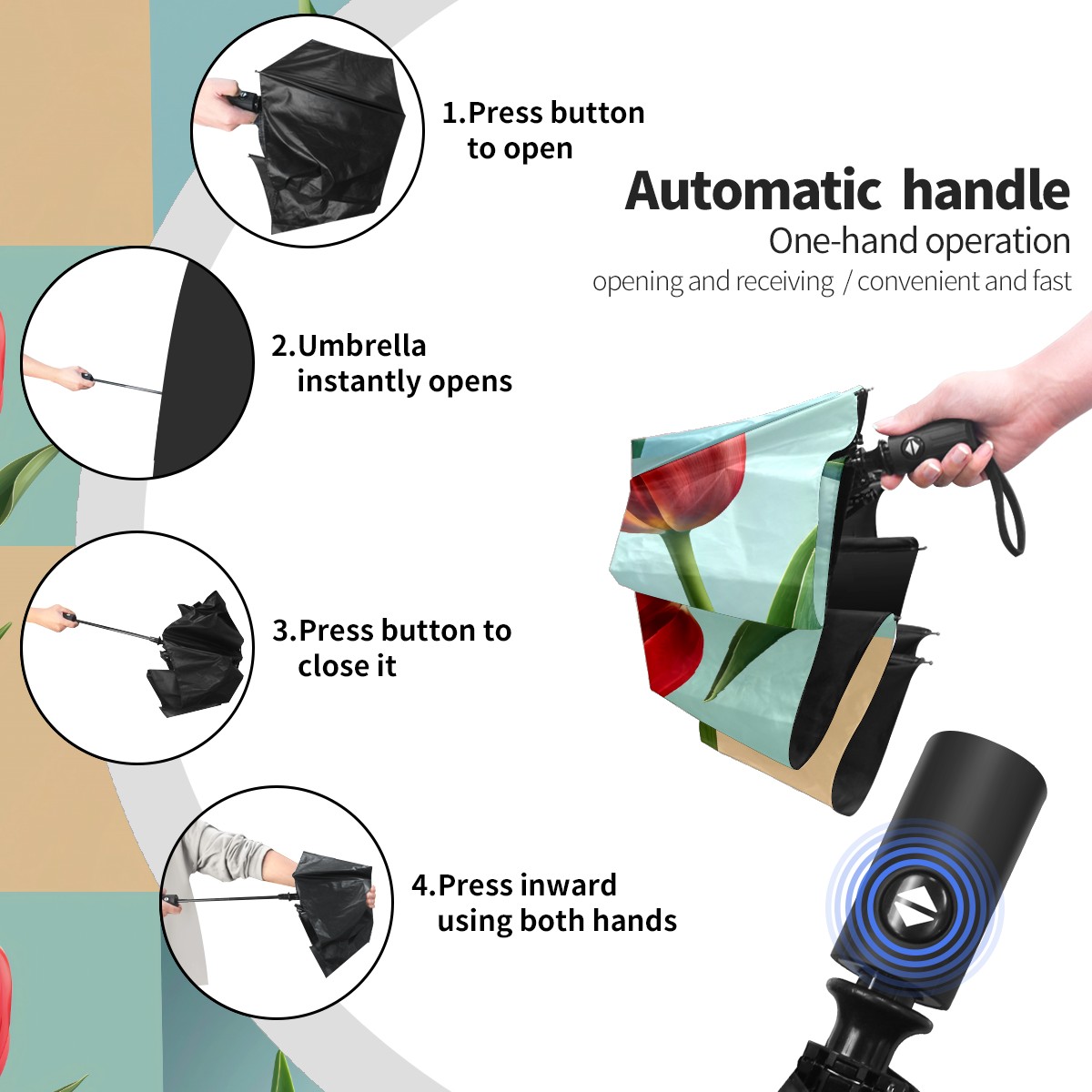 1.Press button to open

Automatic handle
One-hand operation
opening and receiving / convenient and fast

2.Umbrella instantly opens

3.Press button to close it

4.Press inward using both hands