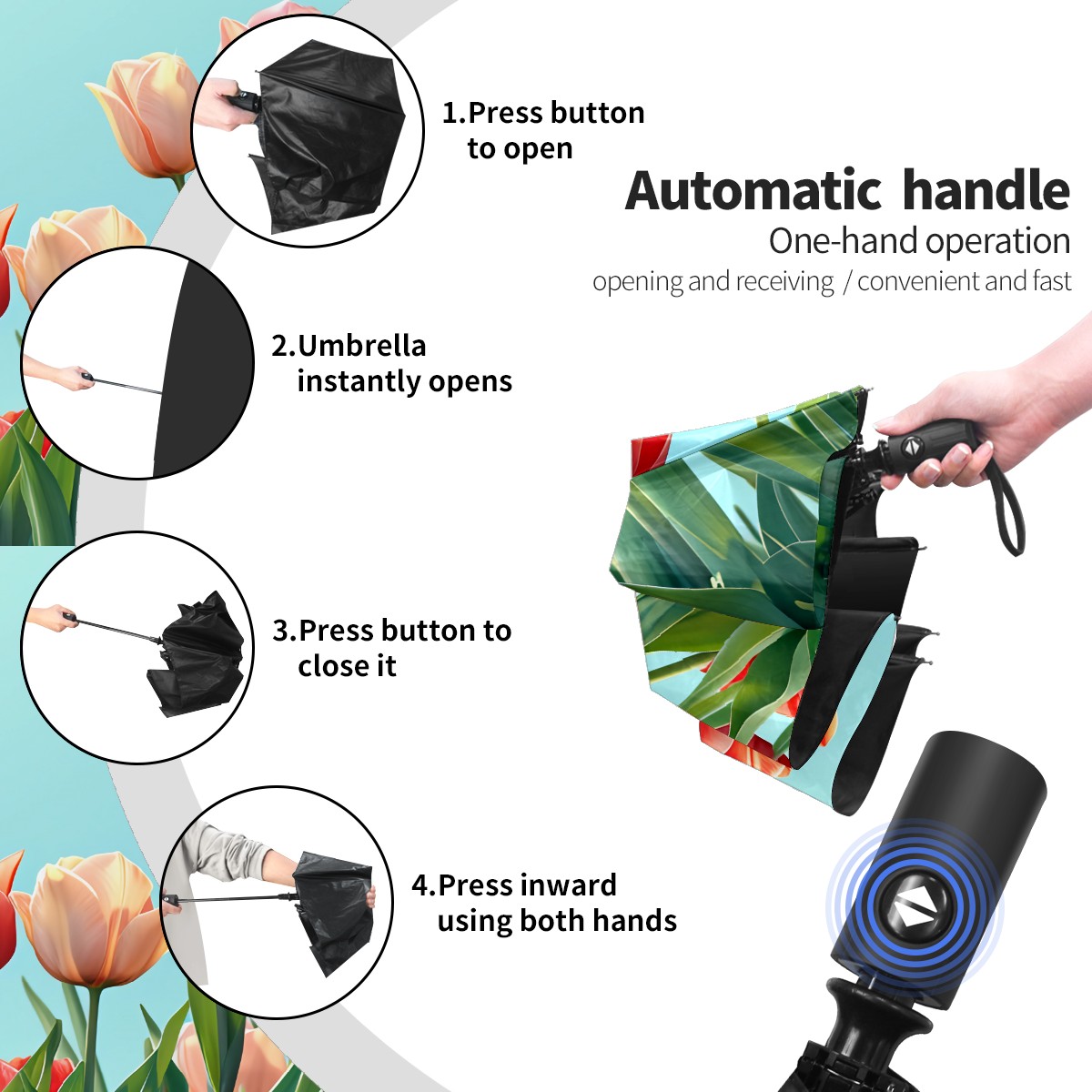 1.Press button to open

Automatic handle

One-hand operation

opening and receiving / convenient and fast

2.Umbrella instantly opens

3.Press button to close it

4.Press inward using both hands