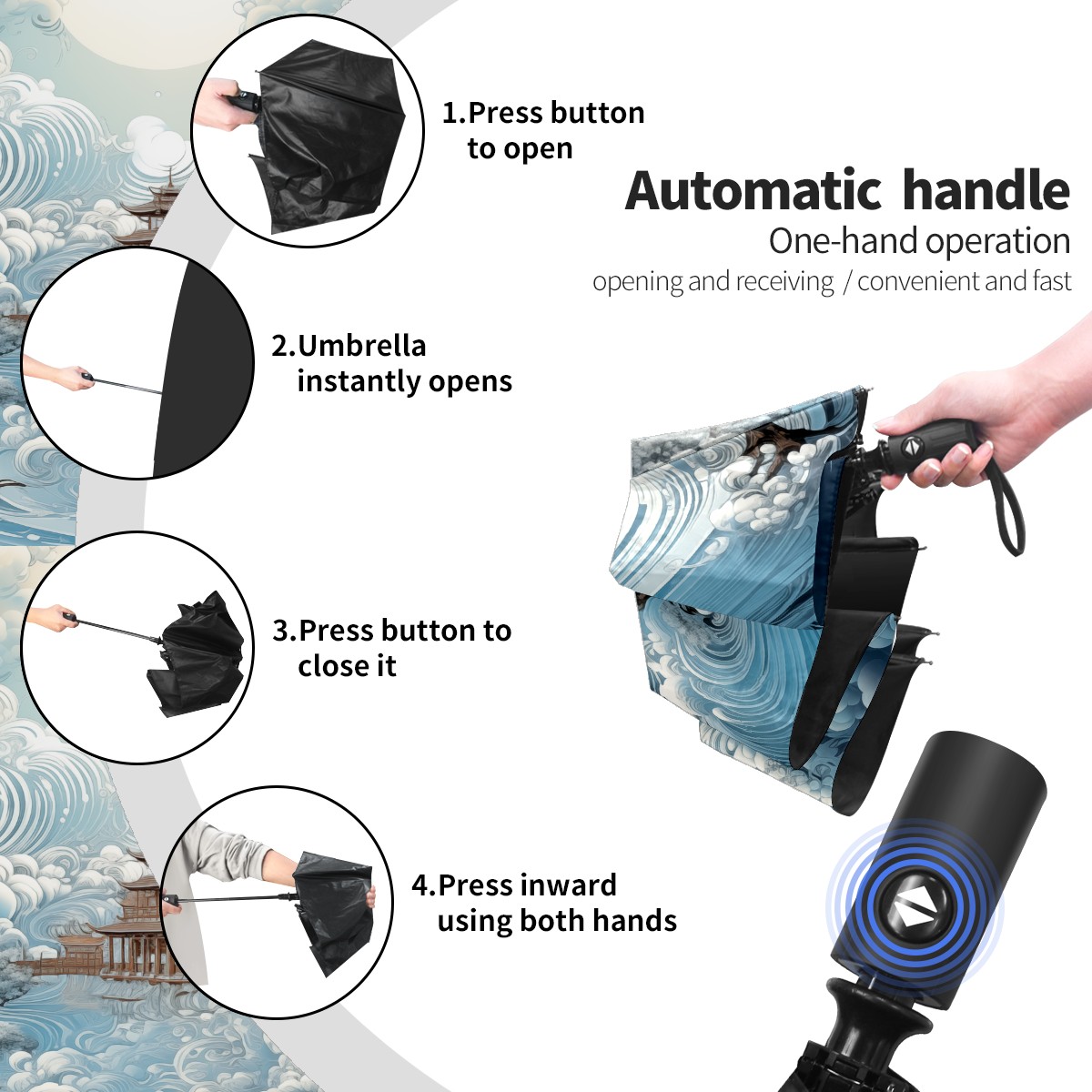 1.Press button to open

Automatic handle

One-hand operation

opening and receiving / convenient and fast

2.Umbrella instantly opens

3.Press button to close it

4.Press inward using both hands