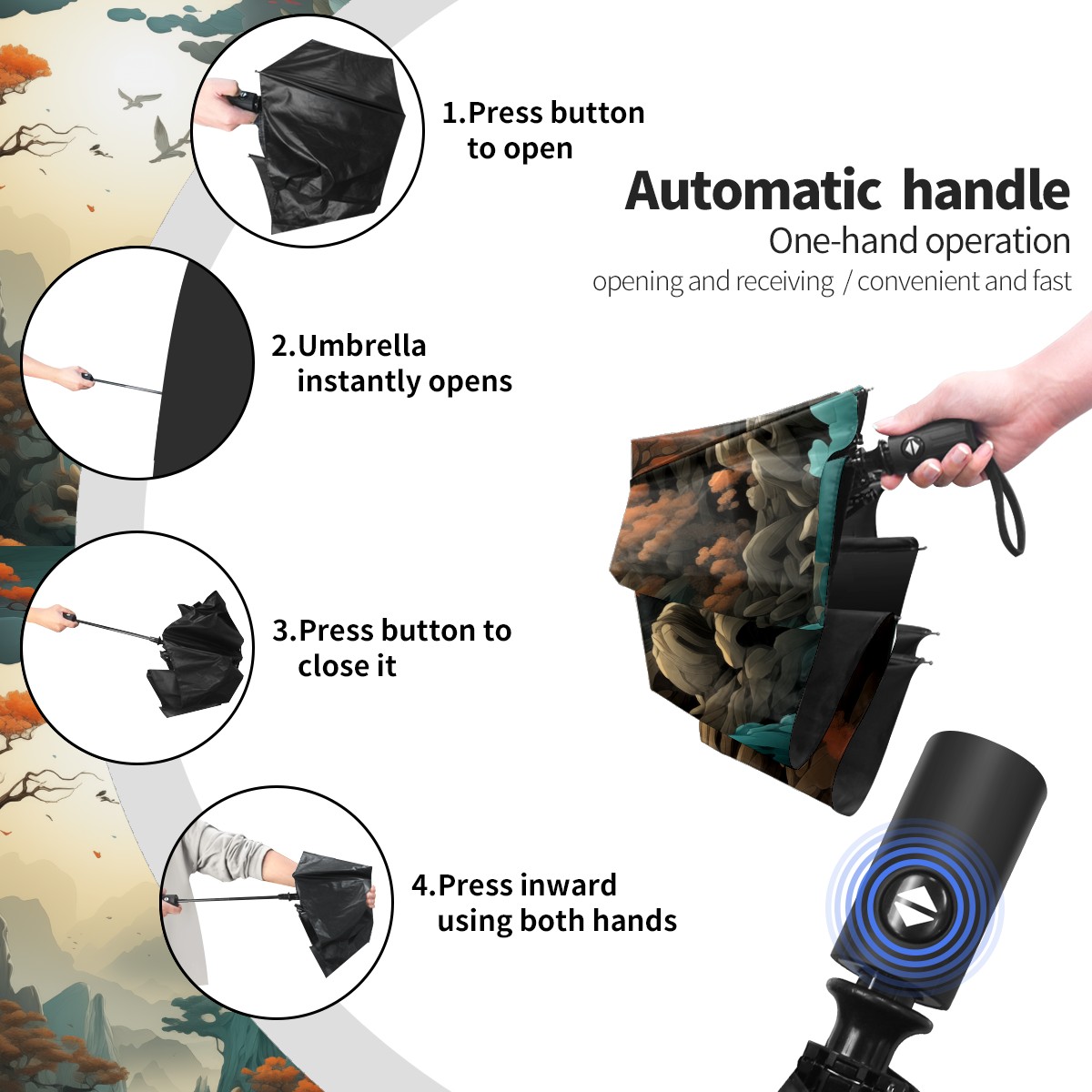 1.Press button to open

Automatic handle

One-hand operation

opening and receiving / convenient and fast

2.Umbrella instantly opens

3.Press button to close it

4.Press inward using both hands