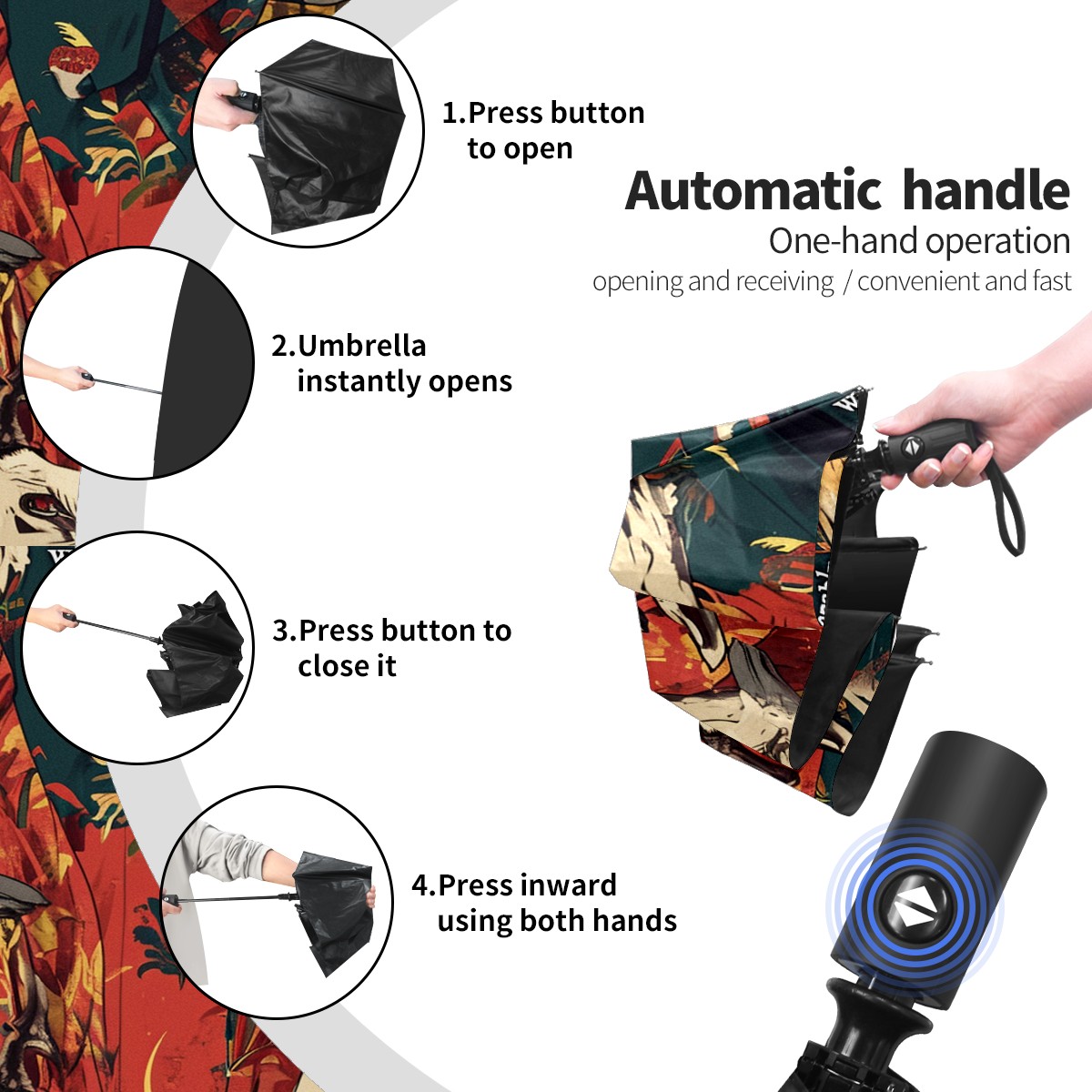 1.Press button to open

Automatic handle
One-hand operation
opening and receiving / convenient and fast

2.Umbrella instantly opens

3.Press button to close it

4.Press inward using both hands