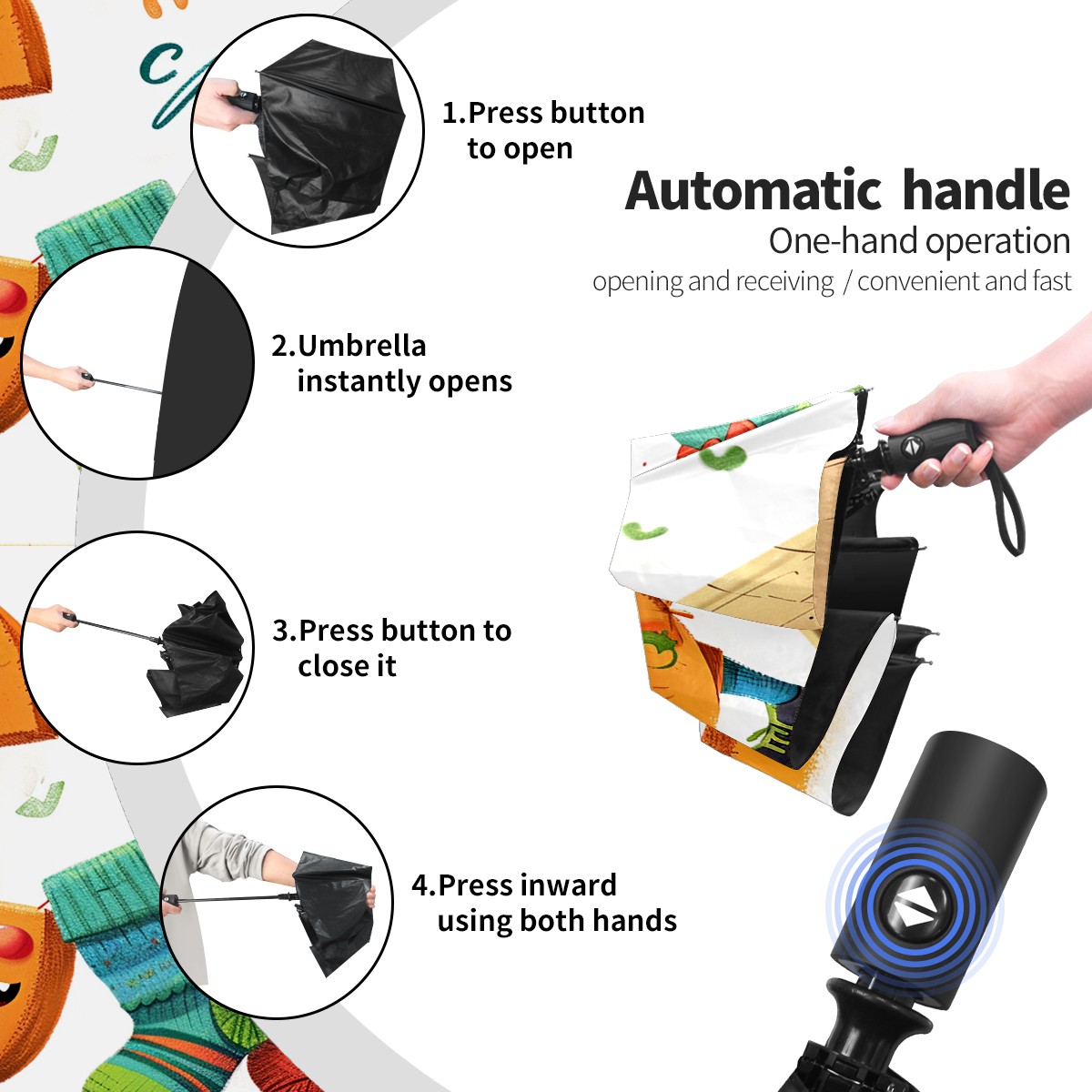 1.Press button to open

Automatic handle
One-hand operation
opening and receiving / convenient and fast

2.Umbrella instantly opens

3.Press button to close it

4.Press inward using both hands