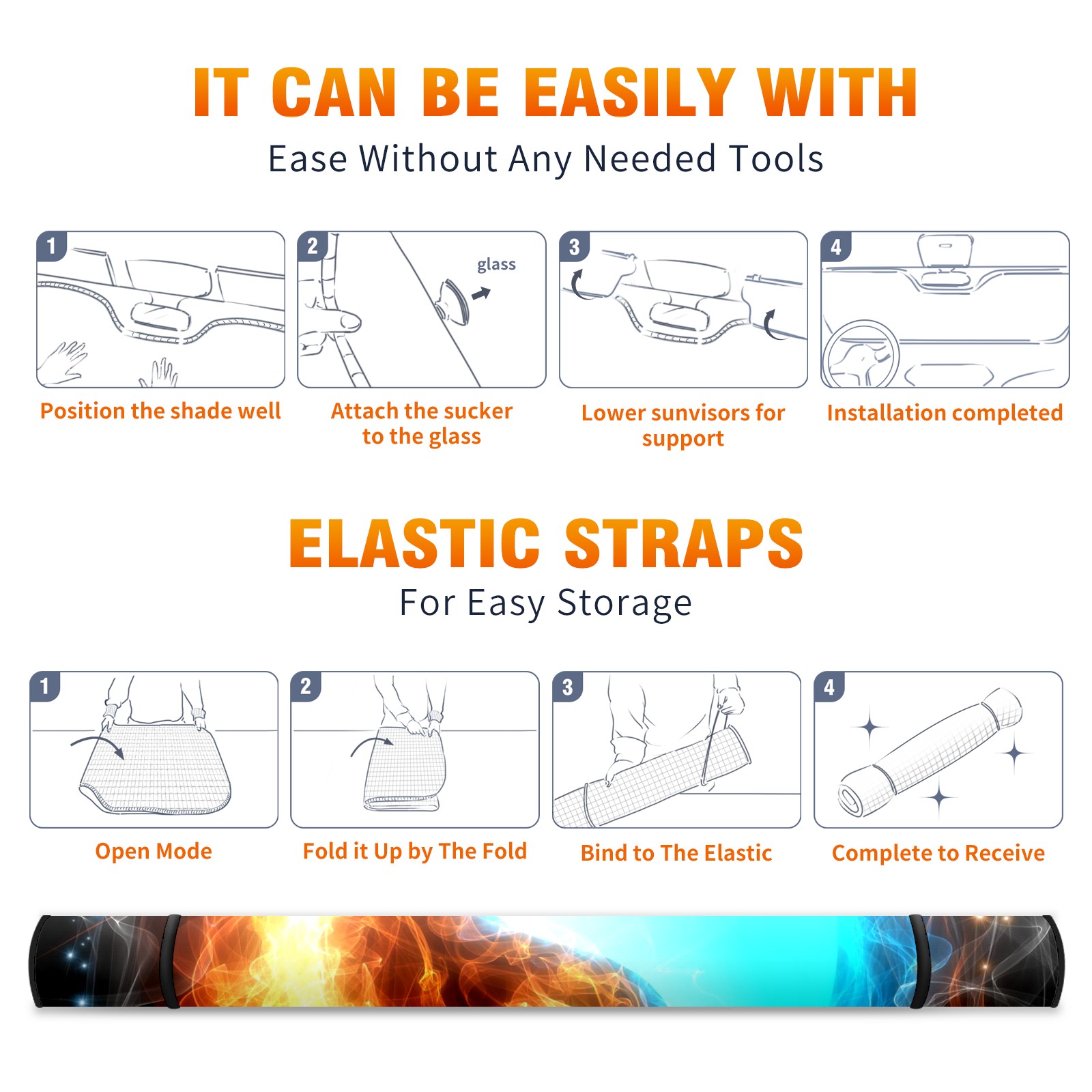 IT CAN BE EASILY WITH
Ease Without Any Needed Tools

1
Position the shade well

2
glass
Attach the sucker to the glass

3
Lower sunvisors for support

4
Installation completed

ELASTIC STRAPS
For Easy Storage

1
Open Mode

2
Fold it Up by The Fold

3
Bind to The Elastic

4
Complete to Receive