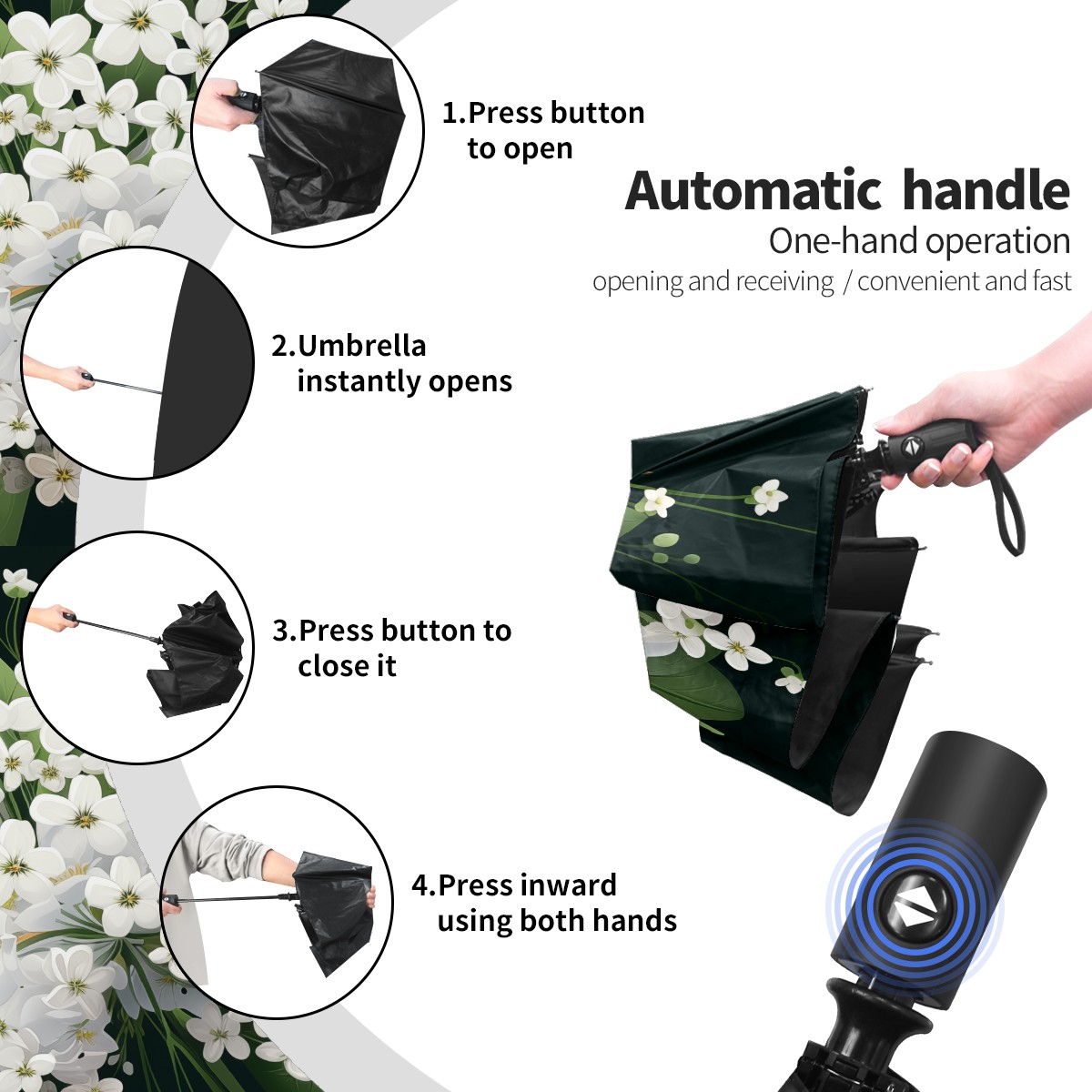 1.Press button to open

Automatic handle
One-hand operation
opening and receiving / convenient and fast

2.Umbrella instantly opens

3.Press button to close it

4.Press inward using both hands