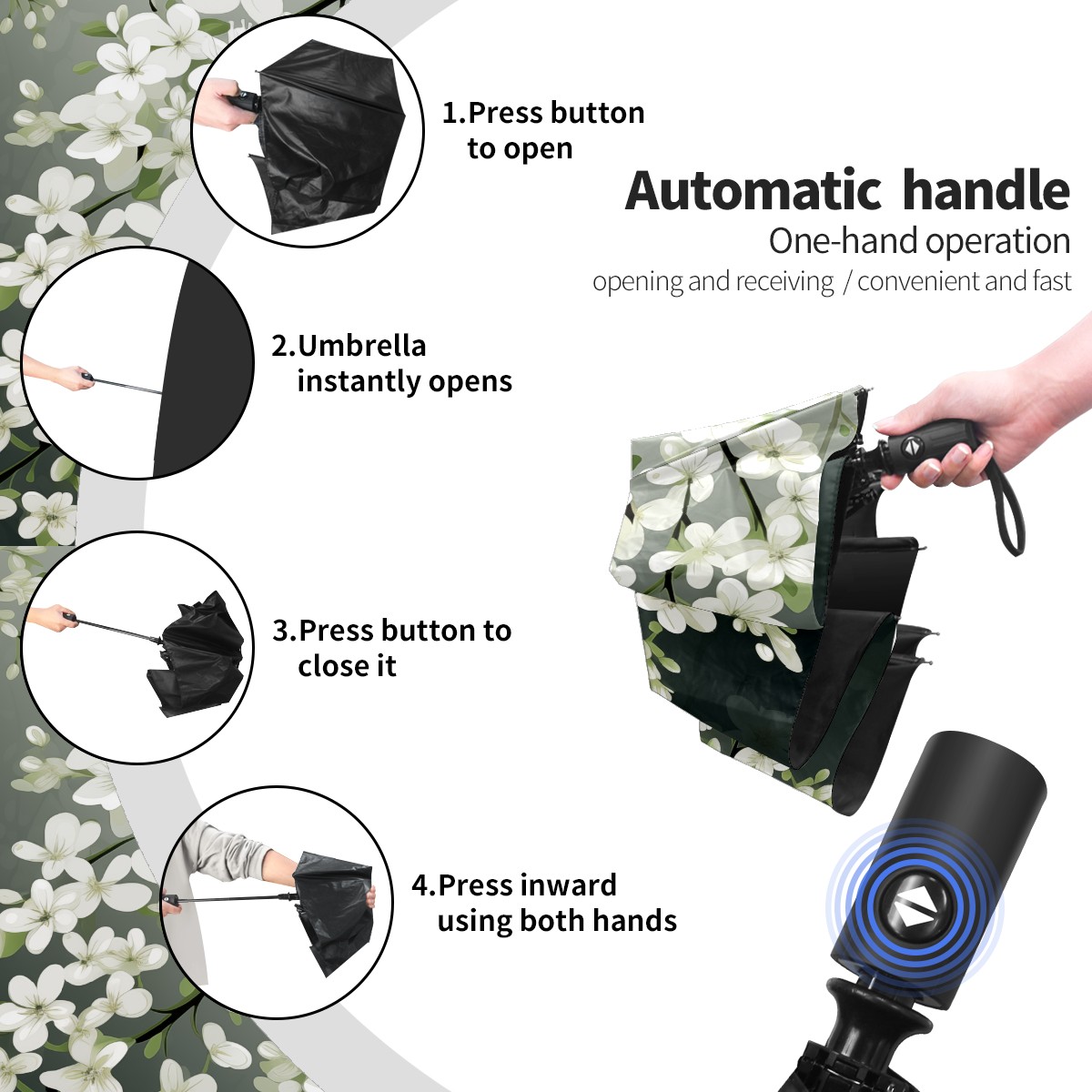 1.Press button to open

Automatic handle
One-hand operation
opening and receiving / convenient and fast

2.Umbrella instantly opens

3.Press button to close it

4.Press inward using both hands