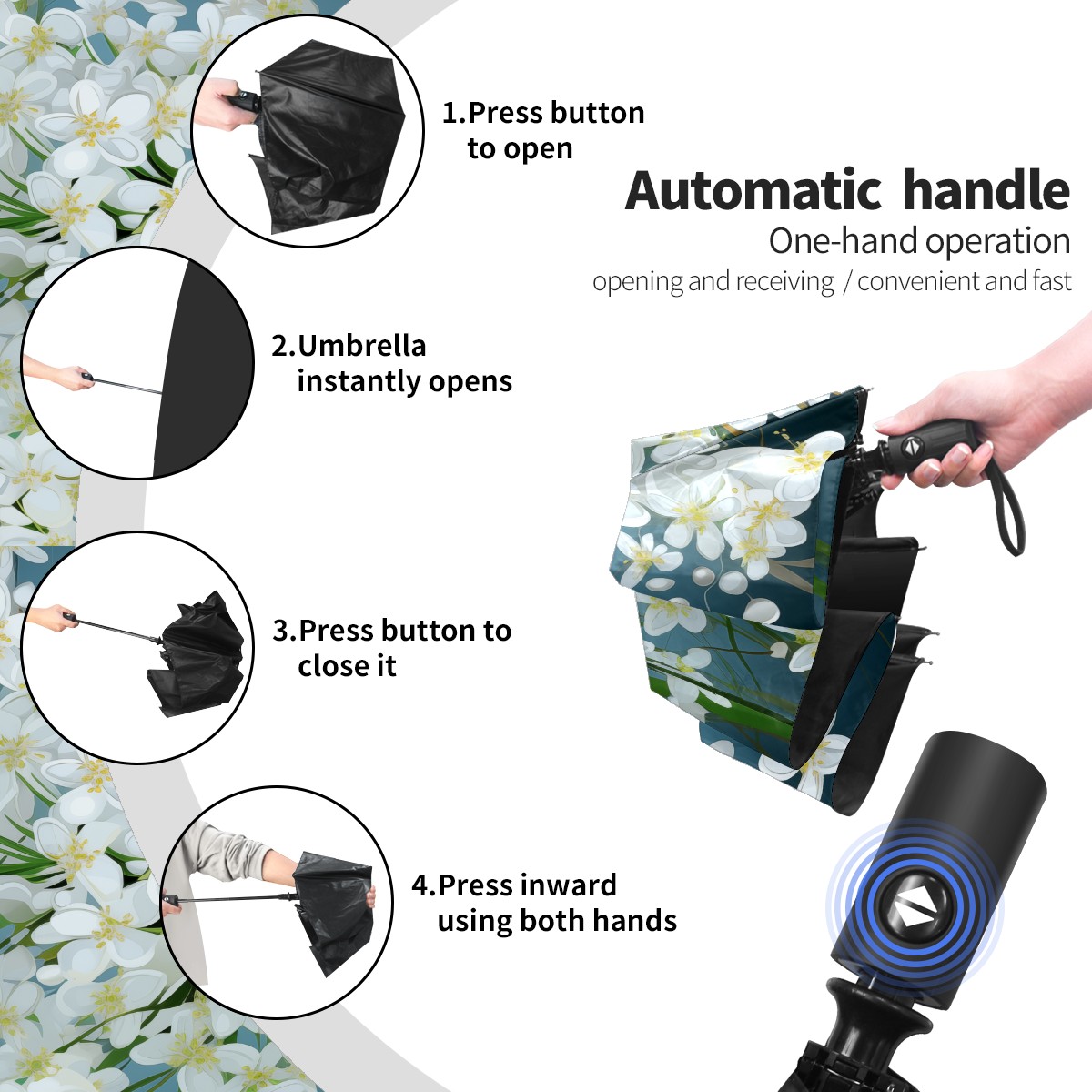 1.Press button to open

Automatic handle
One-hand operation
opening and receiving / convenient and fast

2.Umbrella instantly opens

3.Press button to close it

4.Press inward using both hands