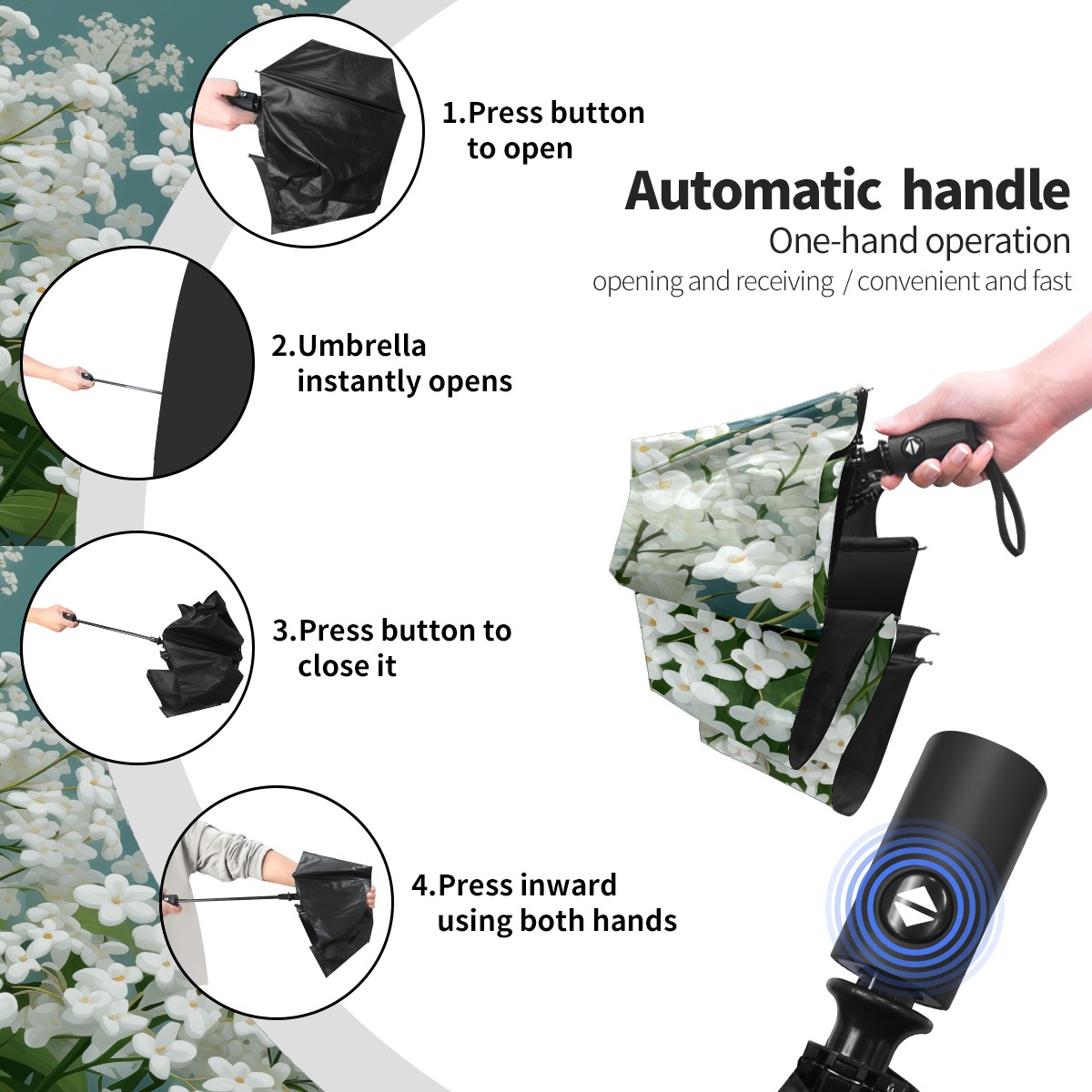 1.Press button to open

Automatic handle
One-hand operation
opening and receiving / convenient and fast

2.Umbrella instantly opens

3.Press button to close it

4.Press inward using both hands