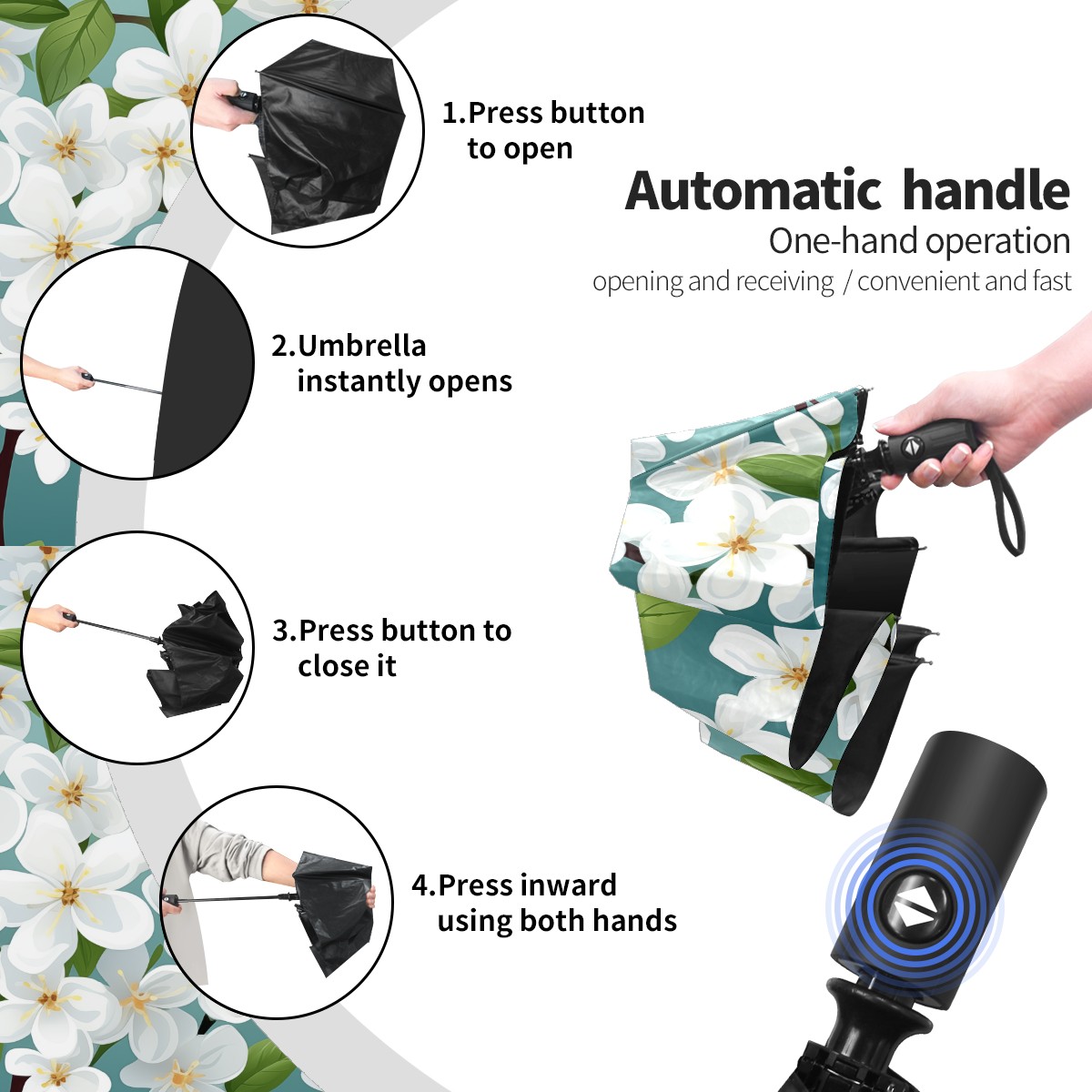 1.Press button to open

Automatic handle

One-hand operation

opening and receiving / convenient and fast

2.Umbrella instantly opens

3.Press button to close it

4.Press inward using both hands