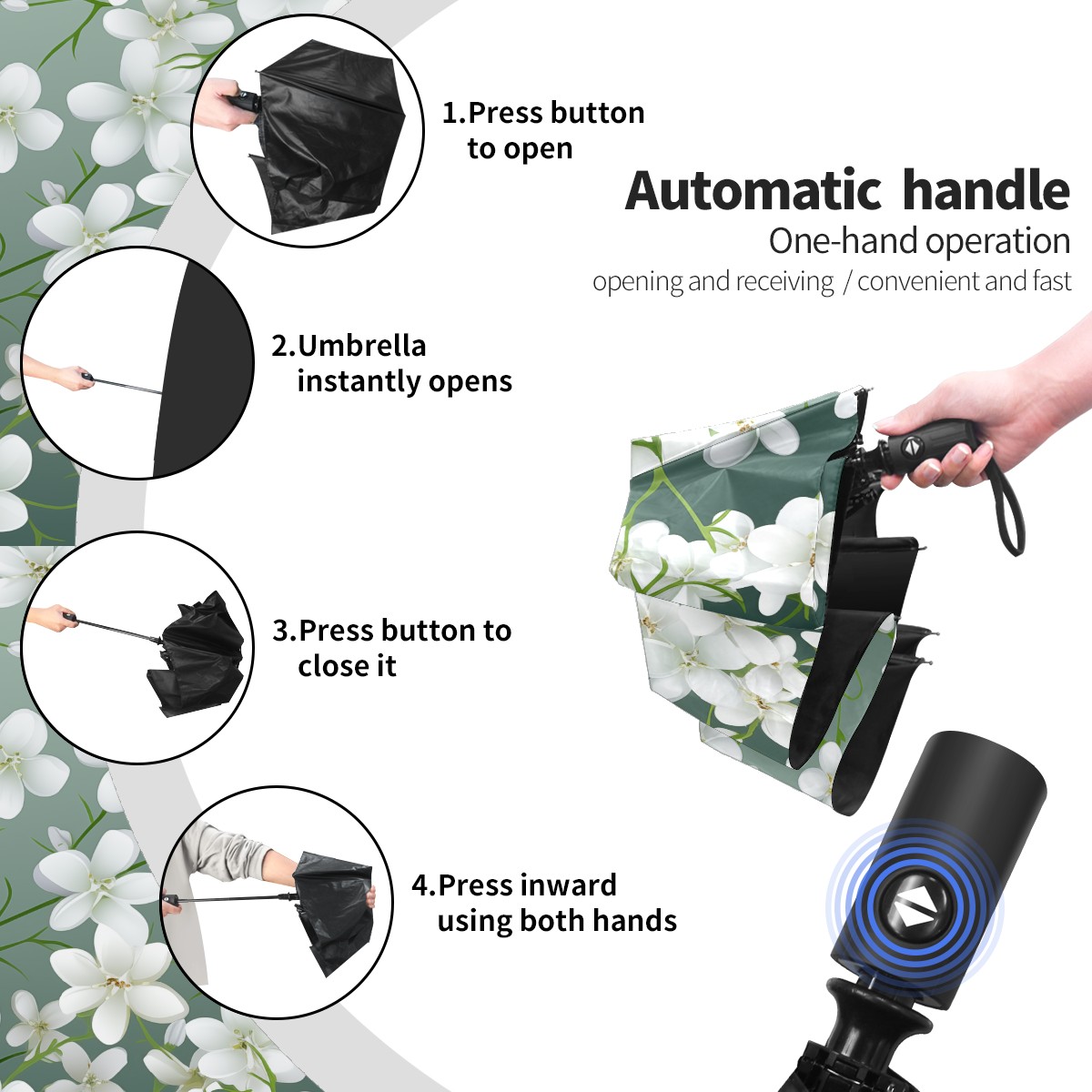 1.Press button to open

Automatic handle
One-hand operation
opening and receiving / convenient and fast

2.Umbrella instantly opens

3.Press button to close it

4.Press inward using both hands