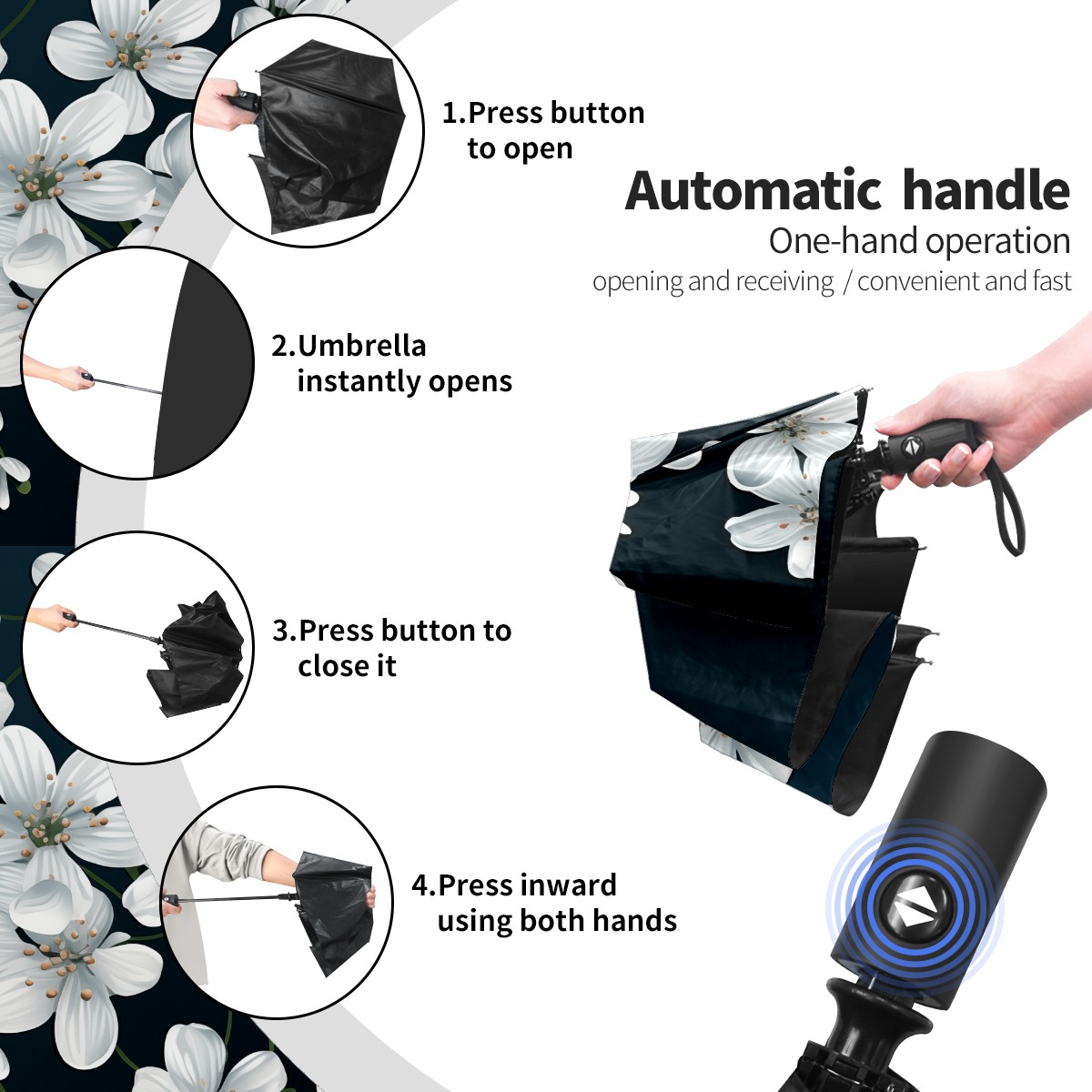 1.Press button to open

Automatic handle
One-hand operation
opening and receiving / convenient and fast

2.Umbrella instantly opens

3.Press button to close it

4.Press inward using both hands