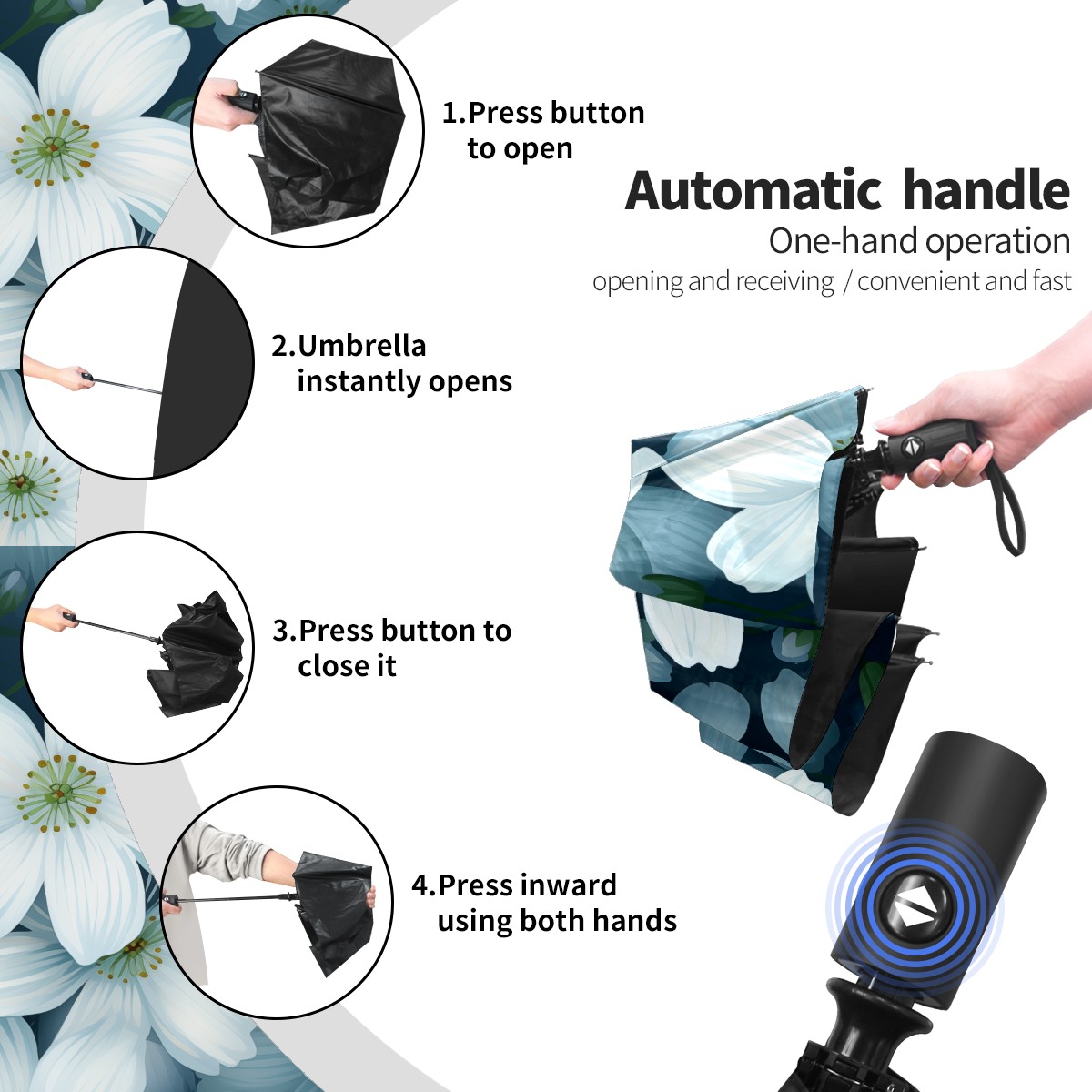 1.Press button to open

Automatic handle
One-hand operation
opening and receiving / convenient and fast

2.Umbrella instantly opens

3.Press button to close it

4.Press inward using both hands