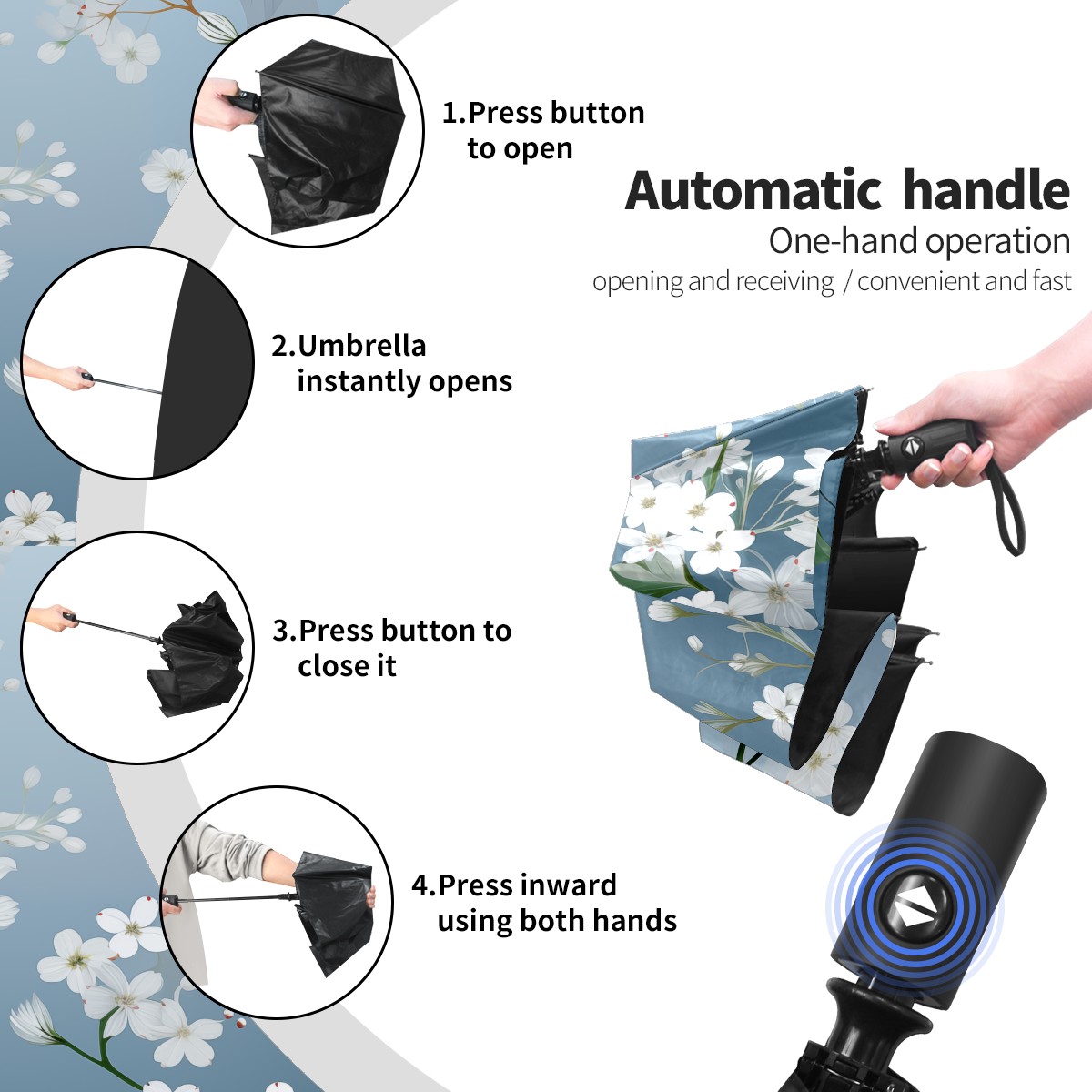 1.Press button to open

Automatic handle
One-hand operation
opening and receiving / convenient and fast

2.Umbrella instantly opens

3.Press button to close it

4.Press inward using both hands