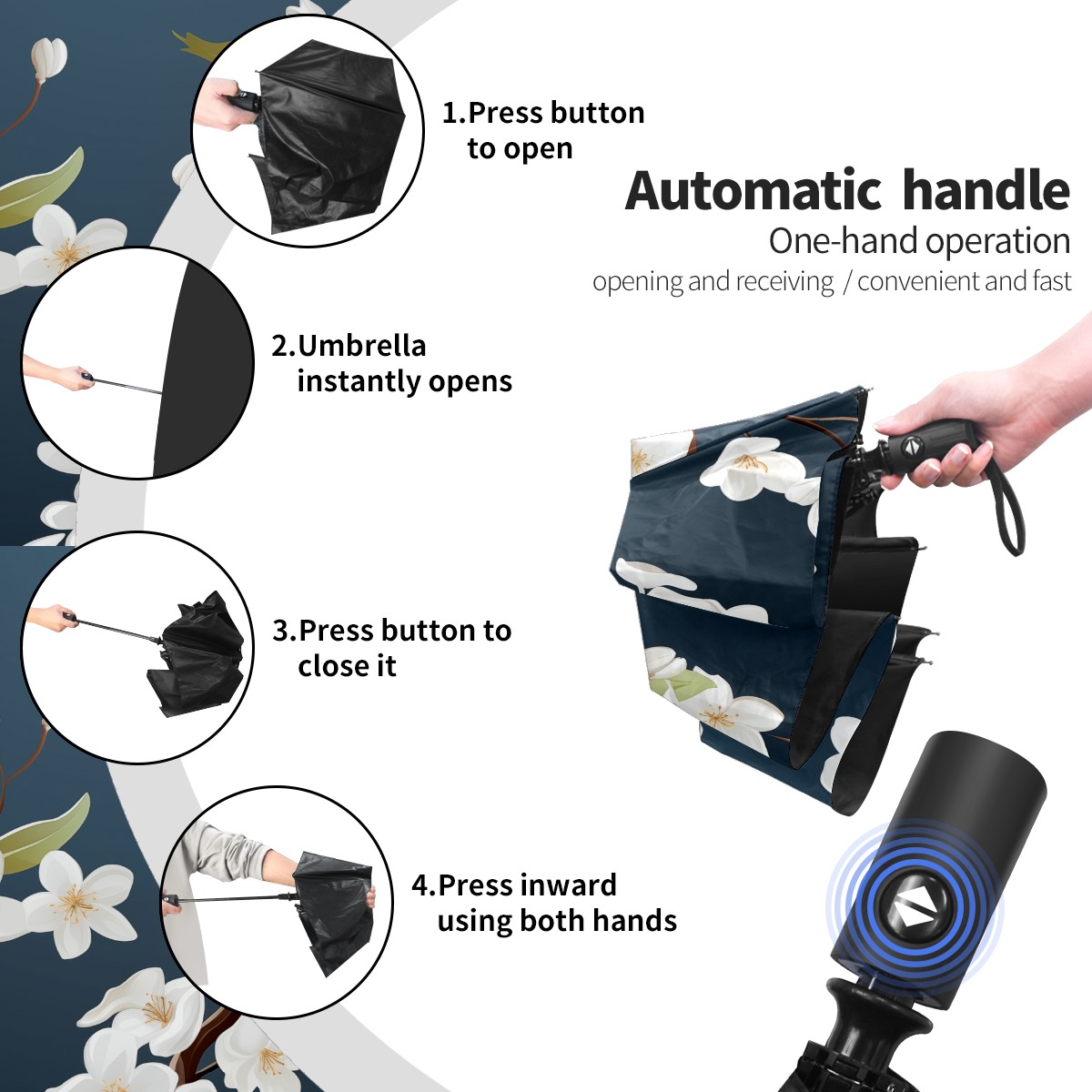 1.Press button to open

Automatic handle
One-hand operation
opening and receiving / convenient and fast

2.Umbrella instantly opens

3.Press button to close it

4.Press inward using both hands