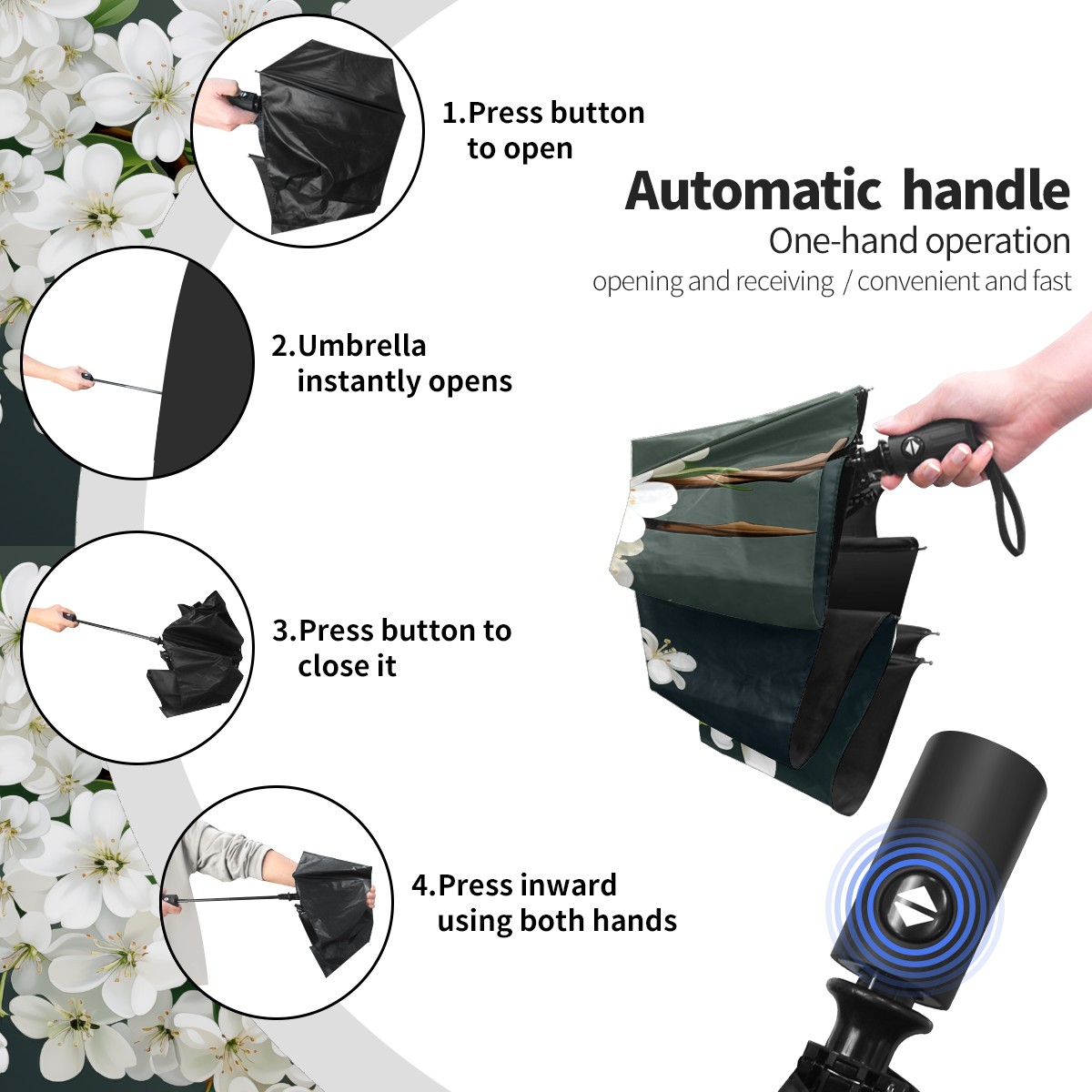 1.Press button to open

Automatic handle

One-hand operation

opening and receiving / convenient and fast

2.Umbrella instantly opens

3.Press button to close it

4.Press inward using both hands