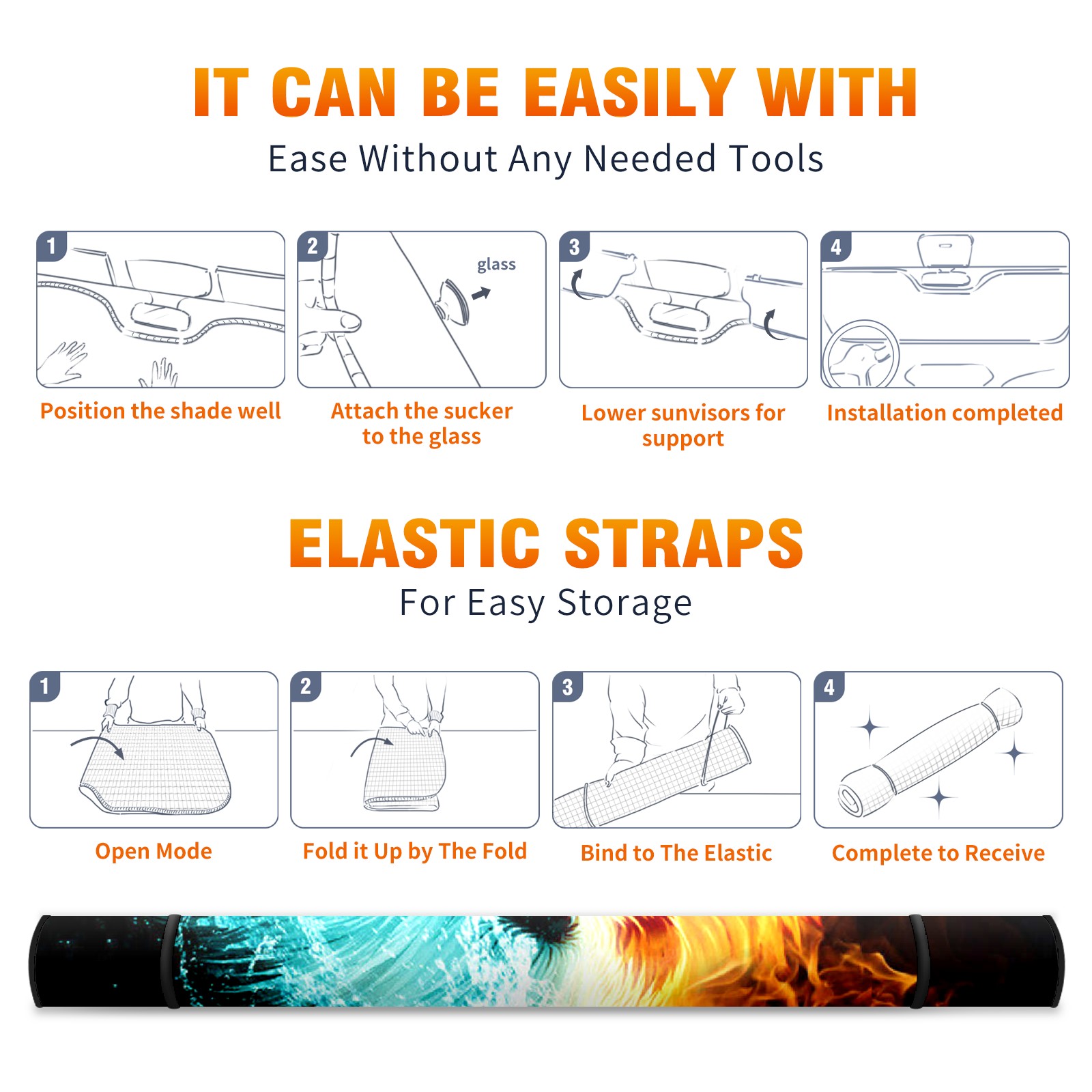 IT CAN BE EASILY WITH

Ease Without Any Needed Tools

1

Position the shade well

2

glass

Attach the sucker to the glass

3

Lower sunvisors for support

4

Installation completed

ELASTIC STRAPS

For Easy Storage

1

Open Mode

2

Fold it Up by The Fold

3

Bind to The Elastic

4

Complete to Receive