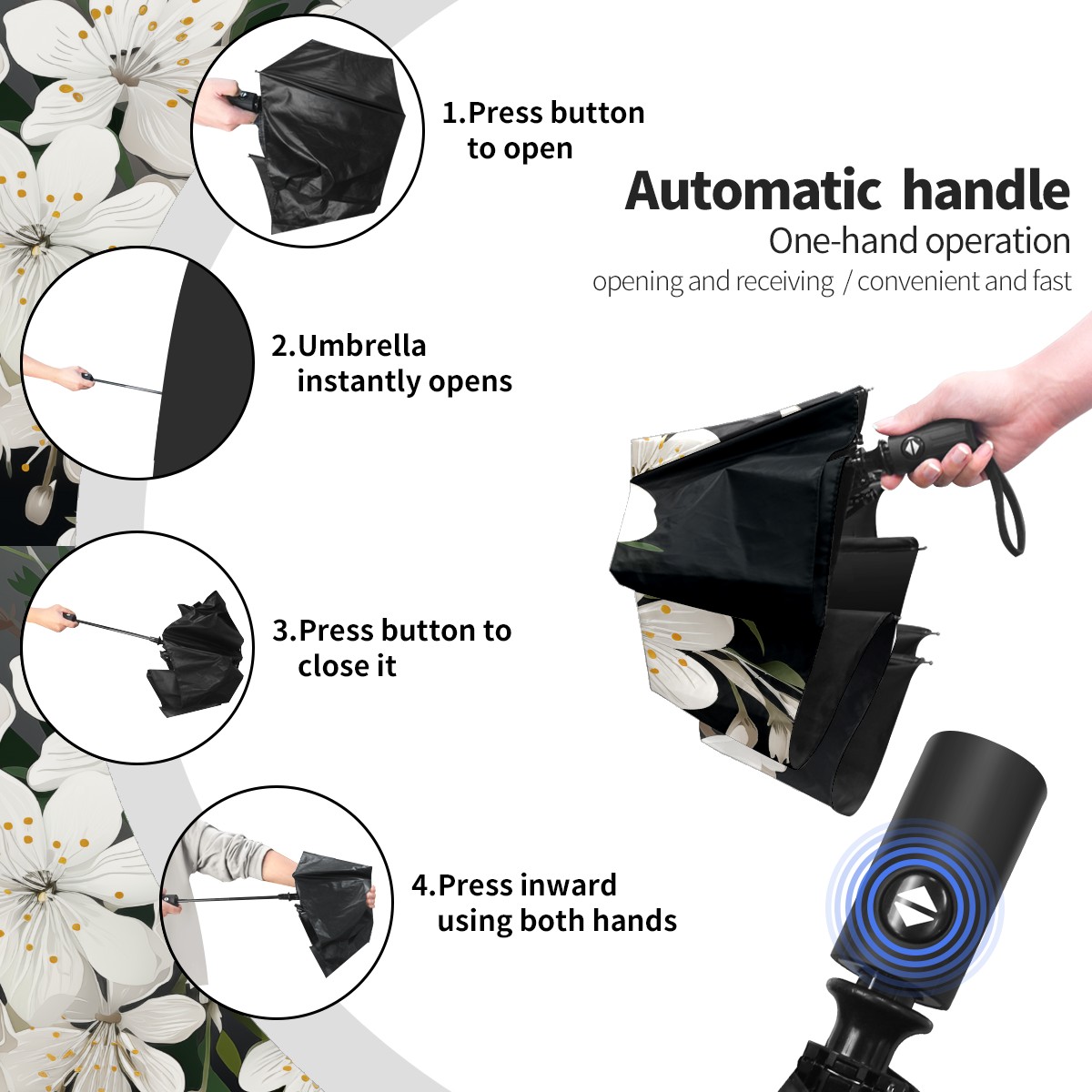 1.Press button to open

Automatic handle

One-hand operation

opening and receiving / convenient and fast

2.Umbrella instantly opens

3.Press button to close it

4.Press inward using both hands