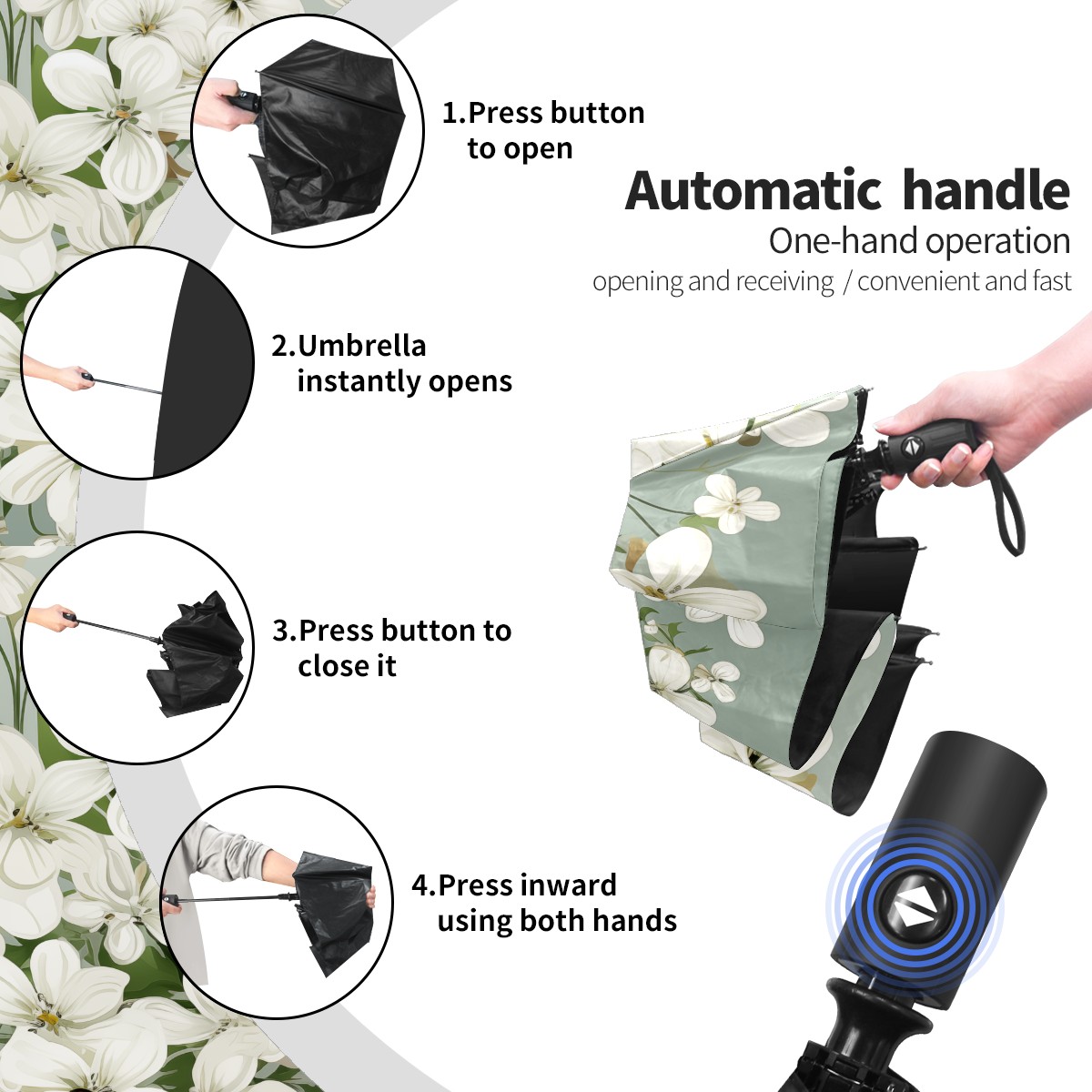 1.Press button to open

Automatic handle
One-hand operation
opening and receiving / convenient and fast

2.Umbrella instantly opens

3.Press button to close it

4.Press inward using both hands