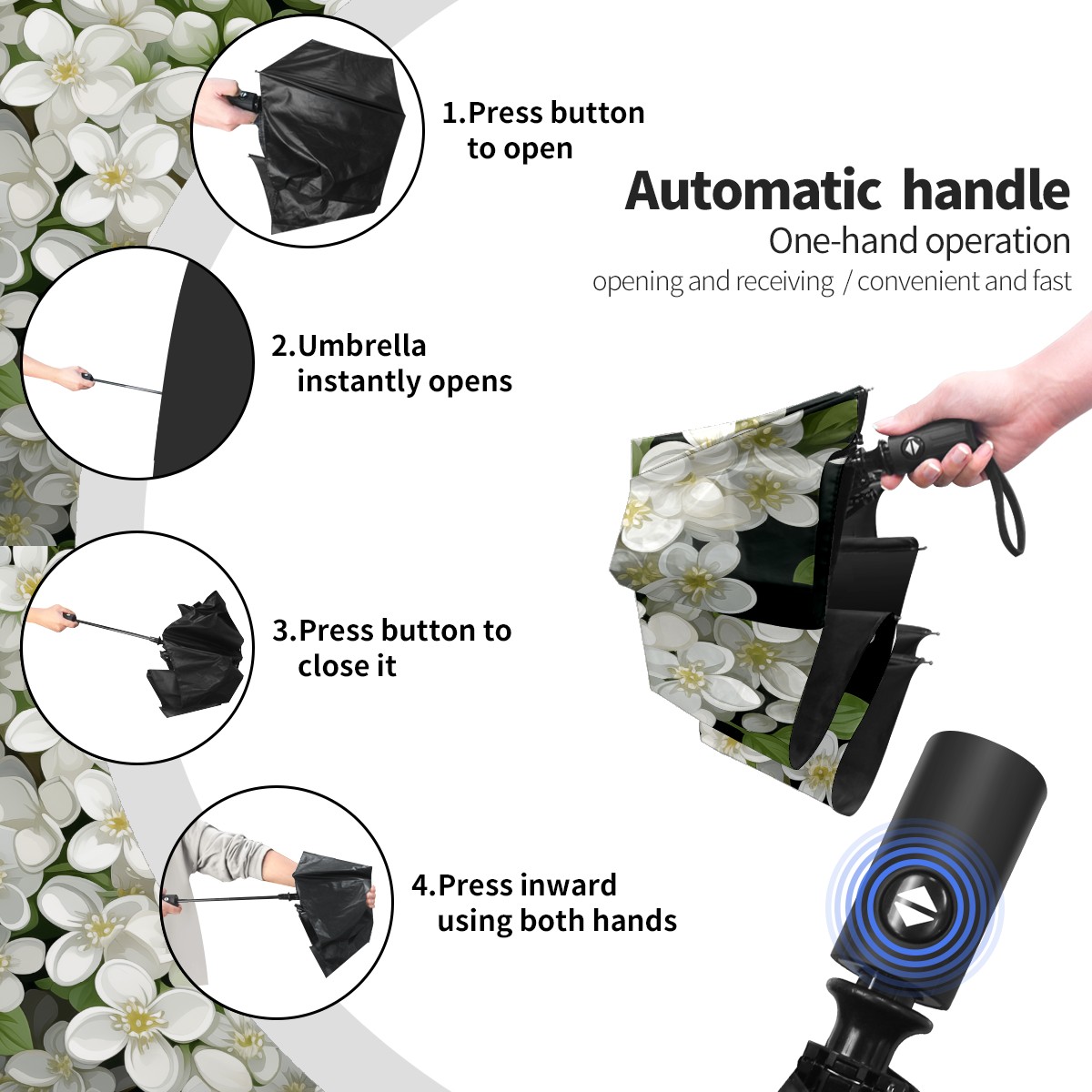 1.Press button to open

Automatic handle
One-hand operation
opening and receiving / convenient and fast

2.Umbrella instantly opens

3.Press button to close it

4.Press inward using both hands